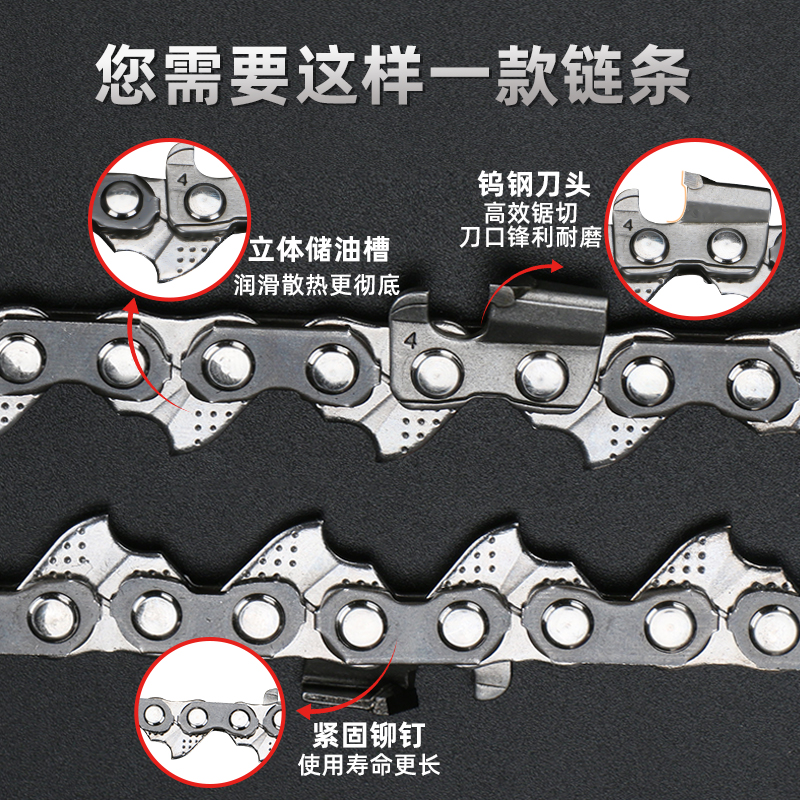 您需要这样一款链条

4

立体储油槽
润滑散热更彻底

钨钢刀头
高效锯切
刀口锋利耐磨

4

4

紧固铆钉
使用寿命更长