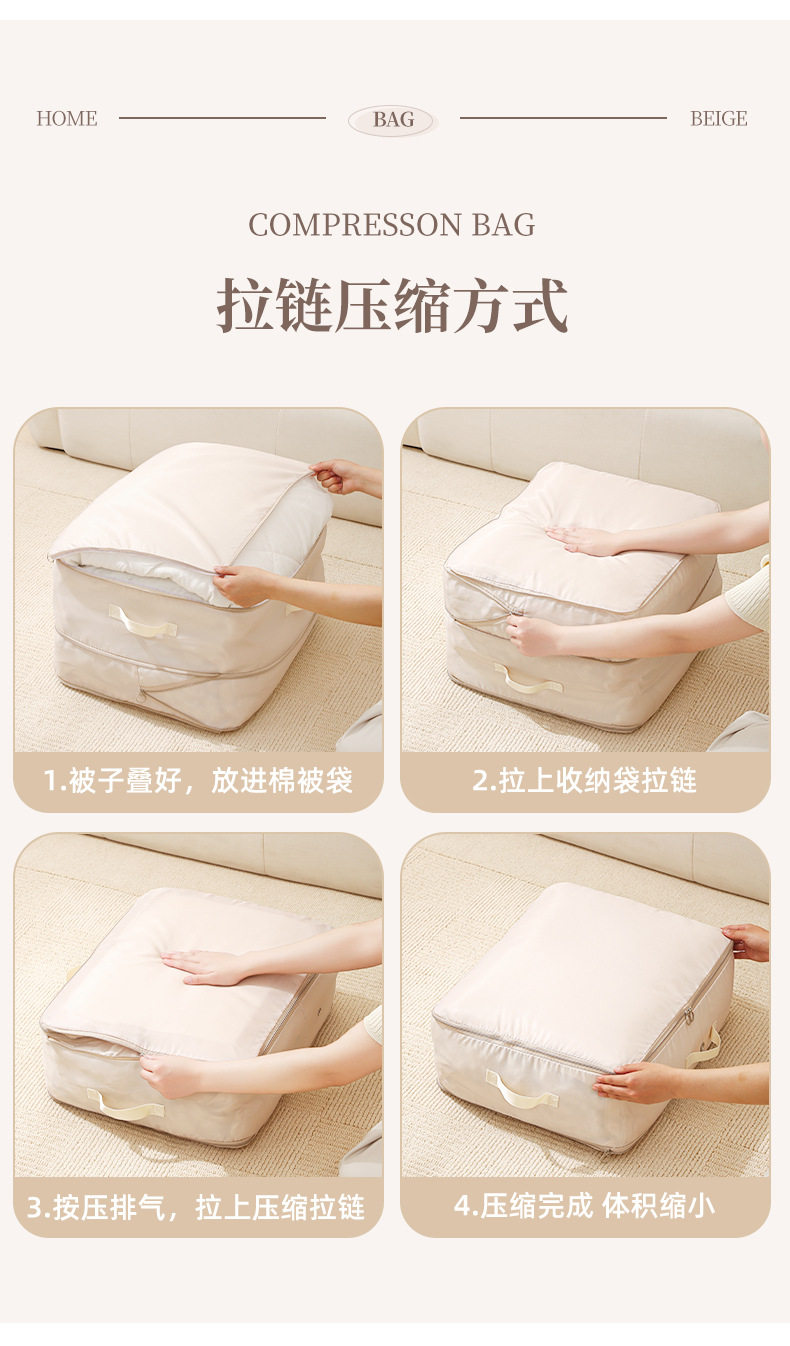 HOME BAG BEIGE

COMPRESSON BAG

拉链压缩方式

1.被子叠好，放进棉被袋

2.拉上收纳袋拉链

3.按压排气，拉上压缩拉链

4.压缩完成 体积缩小