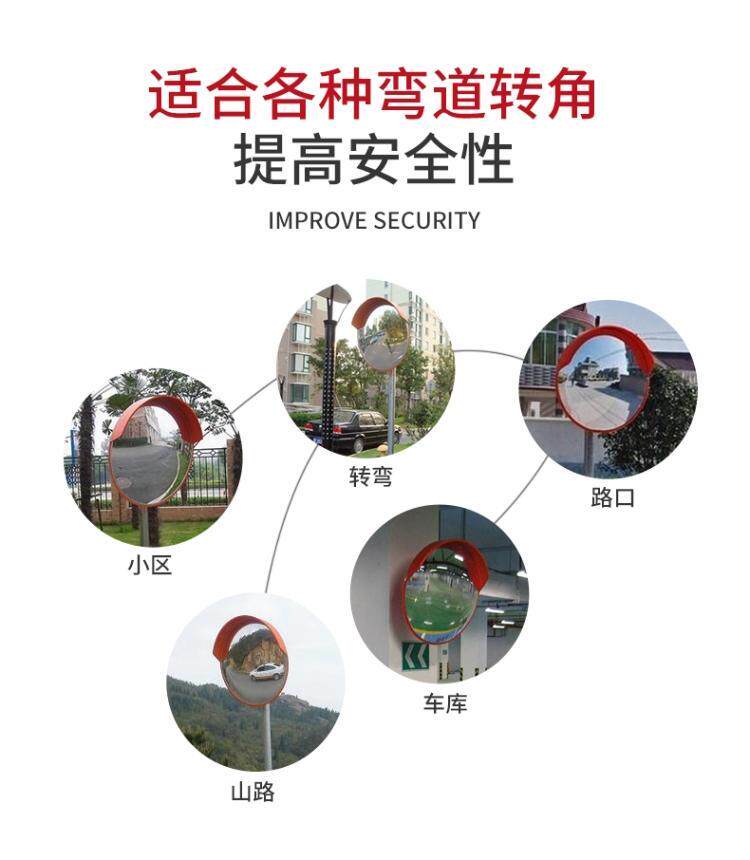 适合各种弯道转角
提高安全性
IMPROVE SECURITY

转弯

路口

小区

车库

山路