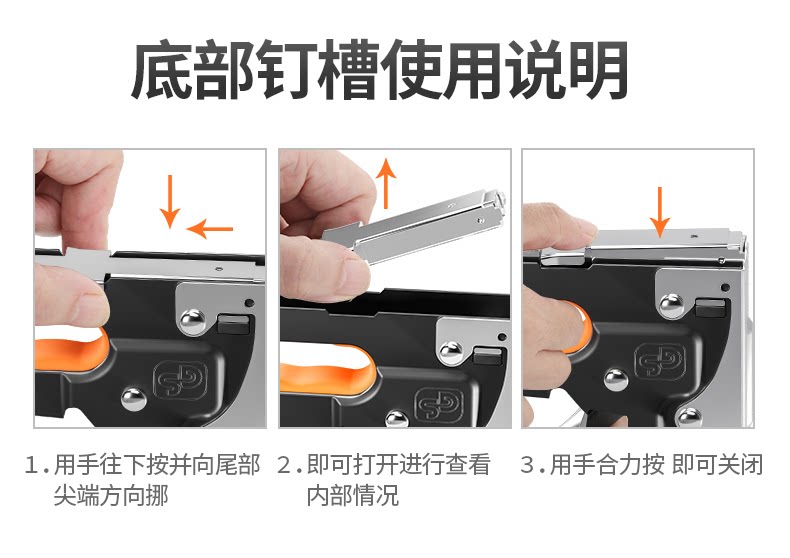 底部钉槽使用说明

1.用手往下按并向尾部尖端方向挪

2.即可打开进行查看内部情况

3.用手合力按 即可关闭