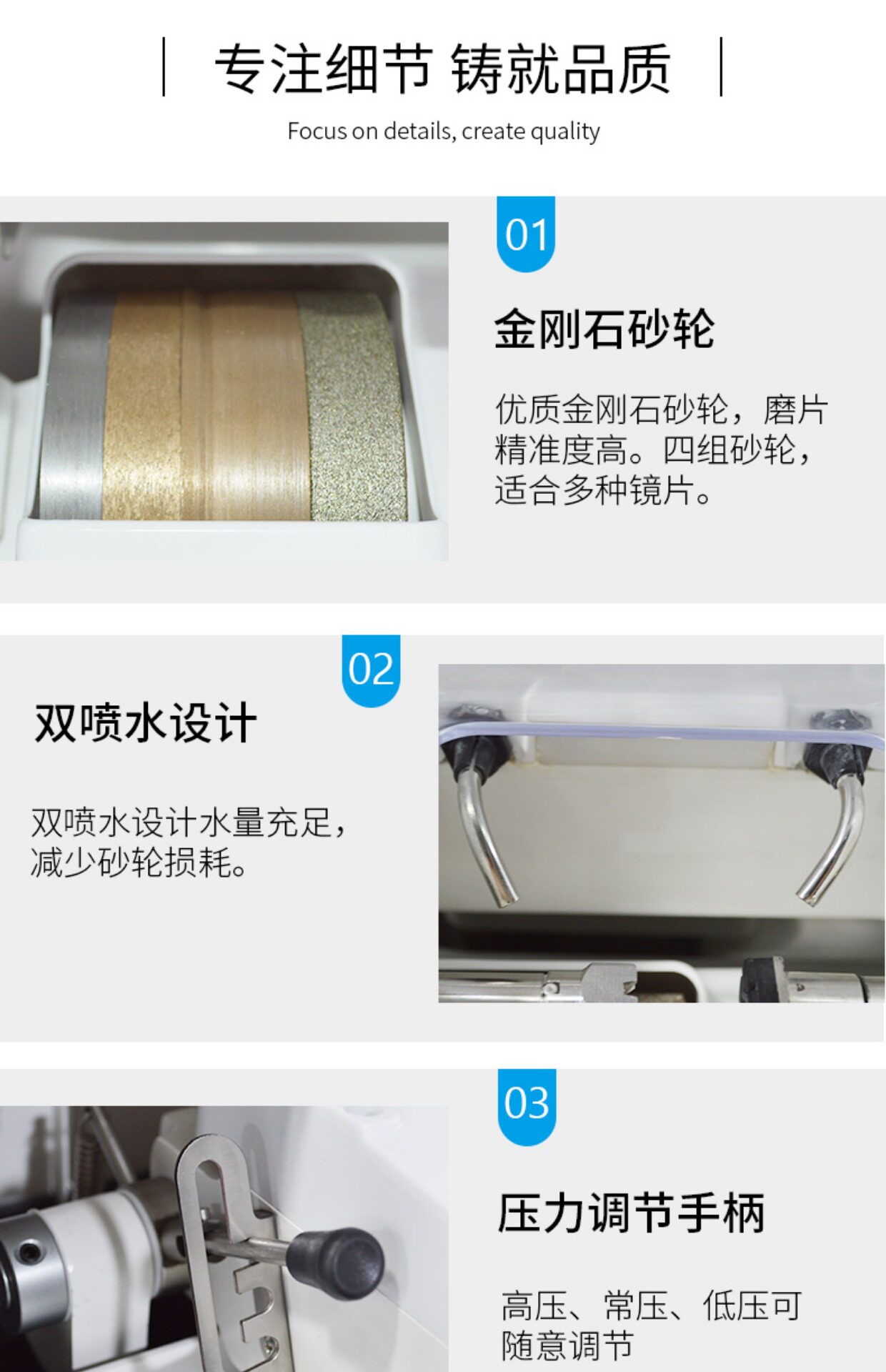 专注细节 铸就品质

Focus on details, create quality

01

金刚石砂轮

优质金刚石砂轮，磨片精准度高。四组砂轮，适合多种镜片。

02

双喷水设计

双喷水设计水量充足，减少砂轮损耗。

03

压力调节手柄

高压、常压、低压可随意调节