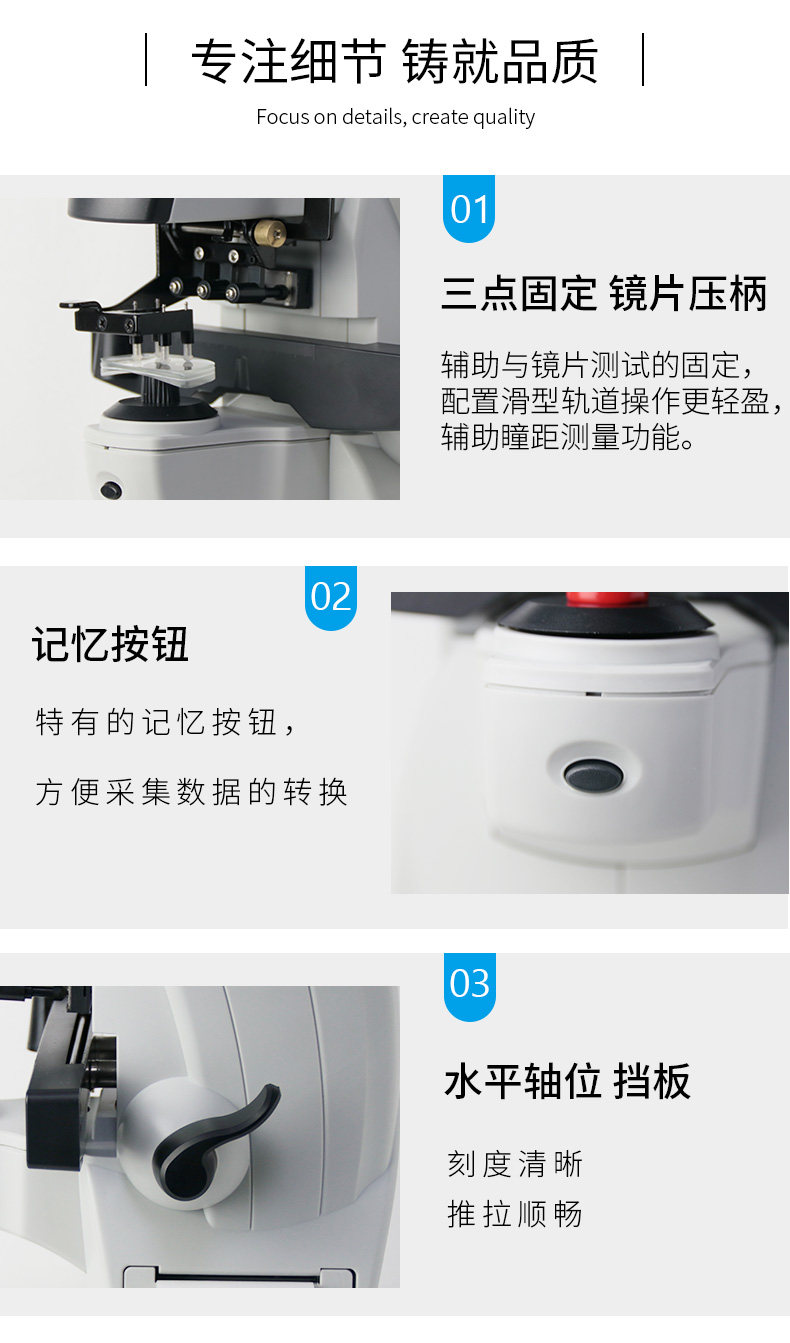 专注细节 铸就品质

Focus on details, create quality

01

三点固定 镜片压柄

辅助与镜片测试的固定，配置滑型轨道操作更轻盈，辅助瞳距测量功能。

02

记忆按钮

特有的记忆按钮，

方便采集数据的转换

03

水平轴位 挡板

刻度清晰

推拉顺畅