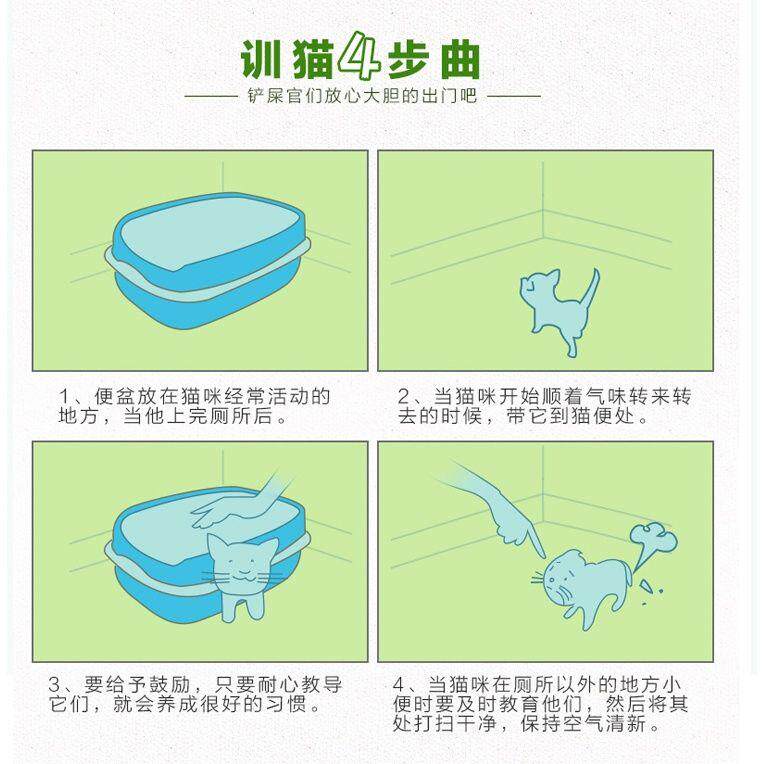 训猫4步曲

铲屎官们放心大胆的出门吧

1、便盆放在猫咪经常活动的地方，当他上完厕所后。

2、当猫咪开始顺着气味转来转去的时候，带它到猫便处。

3、要给予鼓励，只要耐心教导它们，就会养成很好的习惯。

4、当猫咪在厕所以外的地方小便时要及时教育他们，然后将其处打扫干净，保持空气清新。