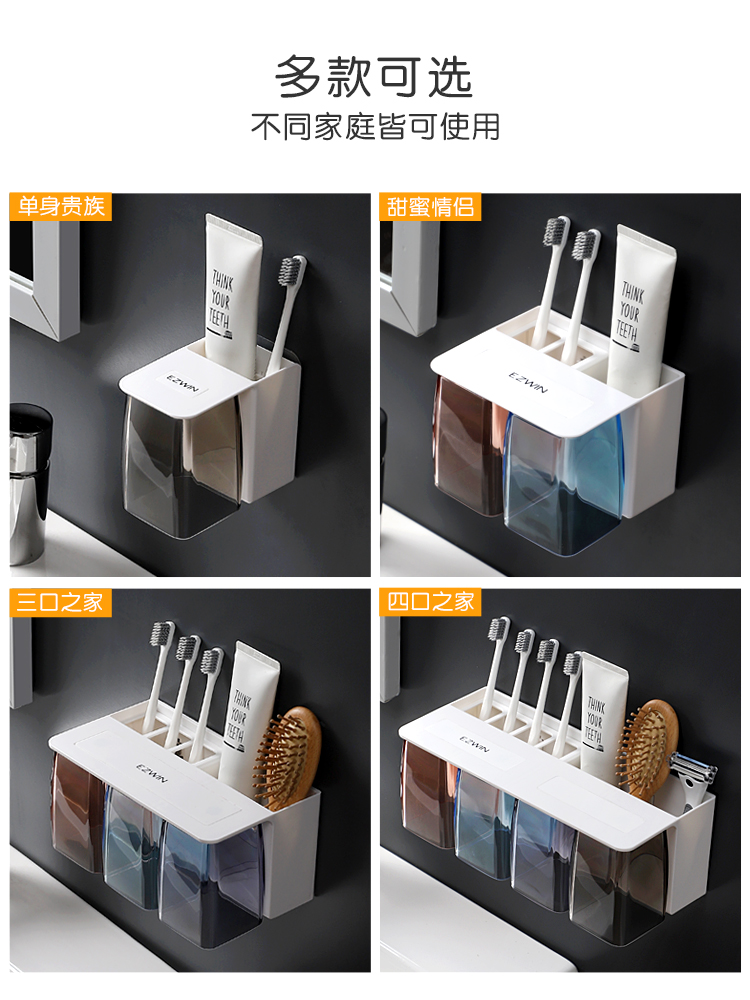 多款可选

不同家庭皆可使用

单身贵族

THINK YOUR TEETH

EZWIN

甜蜜情侣

THINK YOUR TEETH

EZWIN

三口之家

THINK YOUR TEETH

EZWIN

四口之家

THINK YOUR TEETH

EZWIN