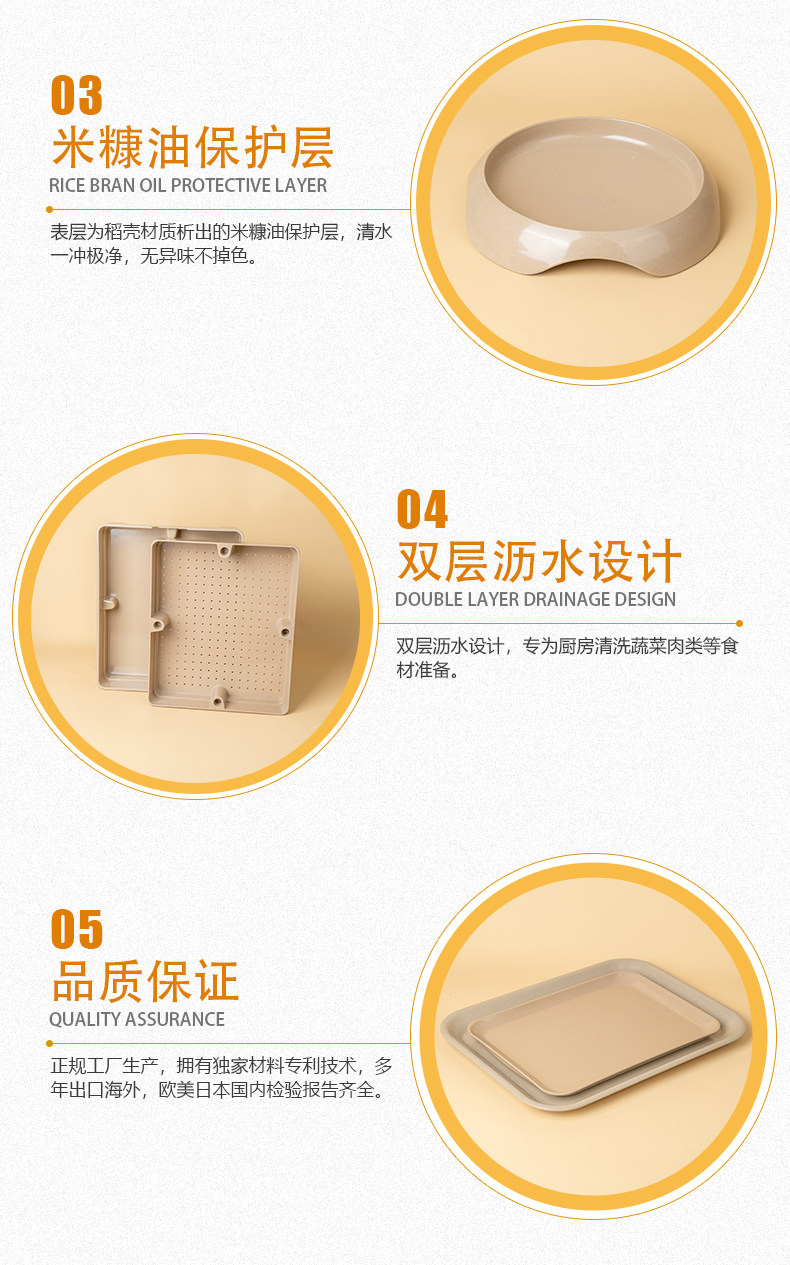 03
米糠油保护层
RICE BRAN OIL PROTECTIVE LAYER

表层为稻壳材质析出的米糠油保护层，清水一冲极净，无异味不掉色。

04
双层沥水设计
DOUBLE LAYER DRAINAGE DESIGN

双层沥水设计，专为厨房清洗蔬菜肉类等食材准备。

05
品质保证
QUALITY ASSURANCE

正规工厂生产，拥有独家材料专利技术，多年出口海外，欧美日本国内检验报告齐全。