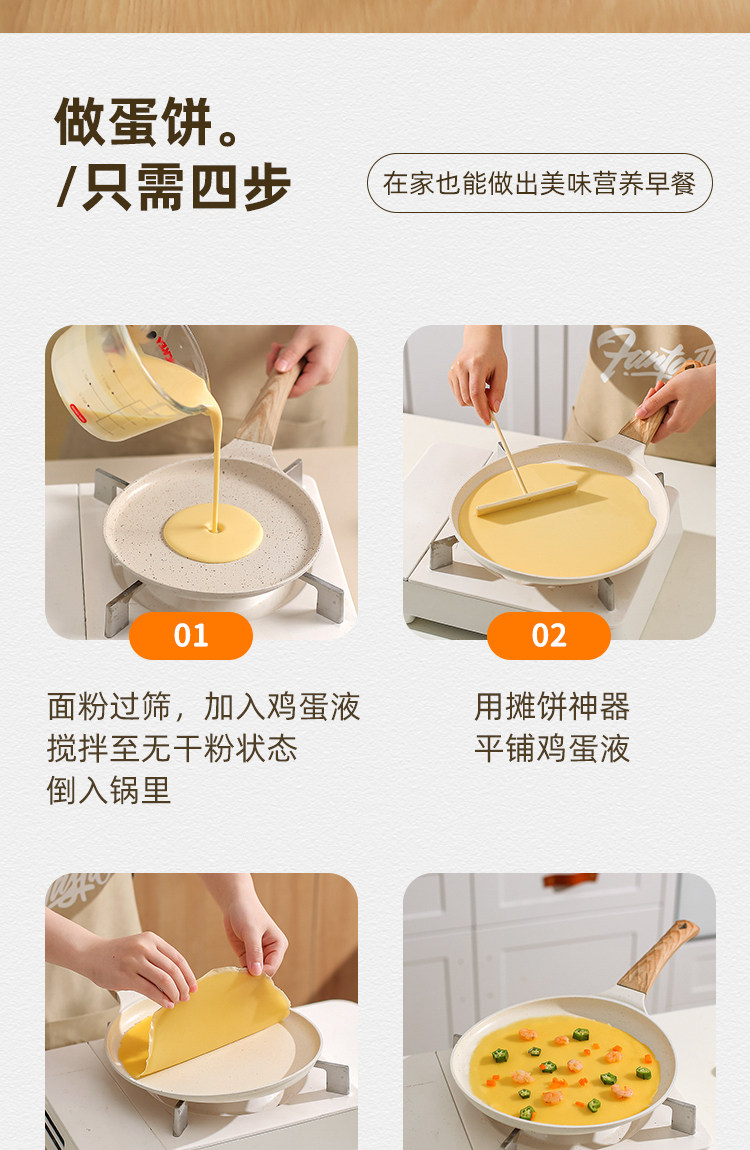 做蛋饼。
/只需四步

在家也能做出美味营养早餐

01

面粉过筛，加入鸡蛋液
搅拌至无干粉状态
倒入锅里

02

用摊饼神器
平铺鸡蛋液