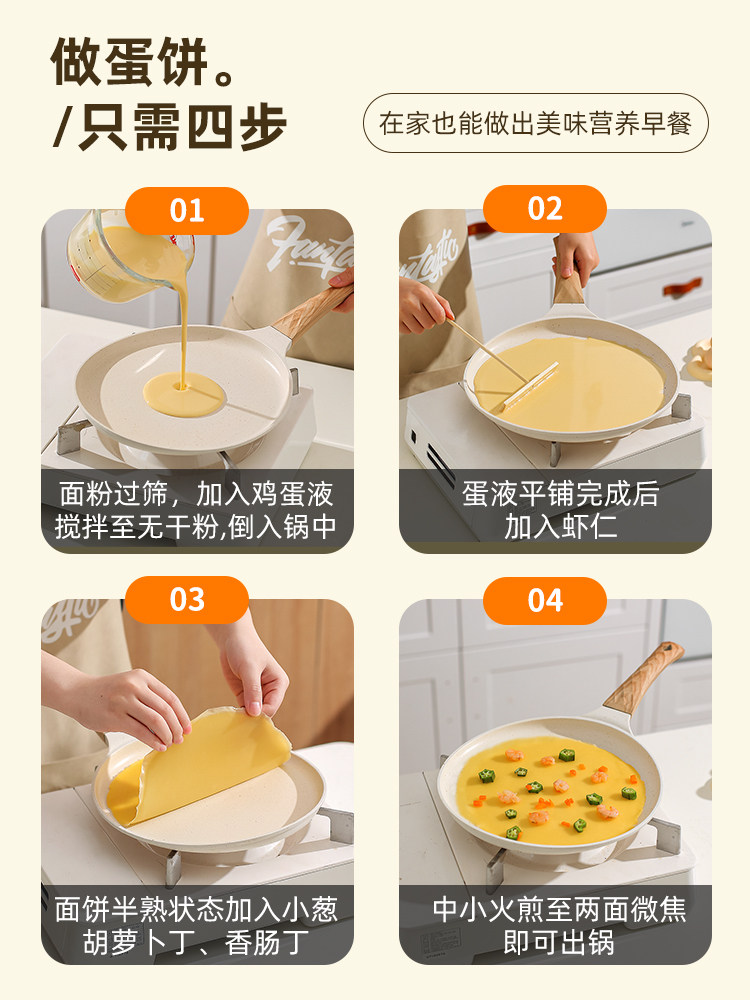 做蛋饼。
/只需四步

在家也能做出美味营养早餐

01
面粉过筛，加入鸡蛋液
搅拌至无干粉,倒入锅中

02
蛋液平铺完成后
加入虾仁

03
面饼半熟状态加入小葱
胡萝卜丁、香肠丁

04
中小火煎至两面微焦
即可出锅