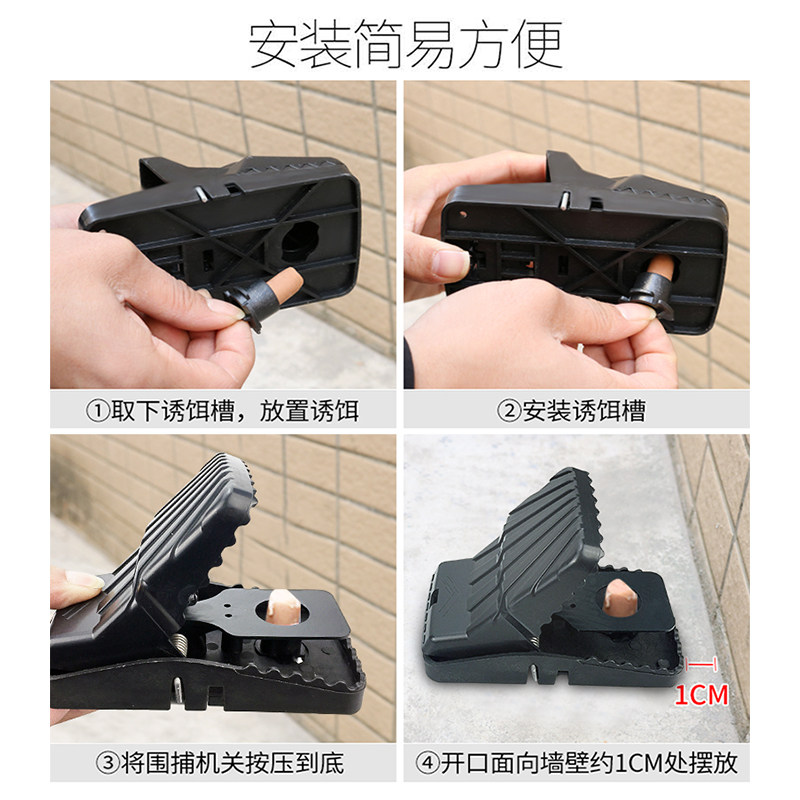 安装简易方便

①取下诱饵槽，放置诱饵

②安装诱饵槽

③将围捕机关按压到底

1CM

④开口面向墙壁约1CM处摆放