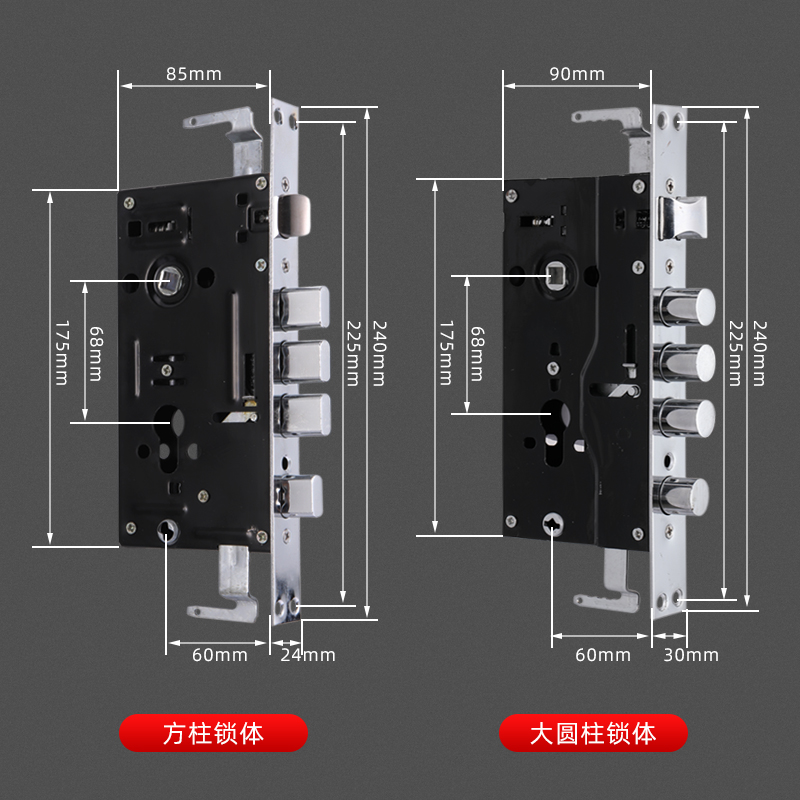 85mm

175mm

68mm

225mm

240mm

60mm

24mm

方柱锁体

90mm

175mm

68mm

225mm

240mm

60mm

30mm

大圆柱锁体