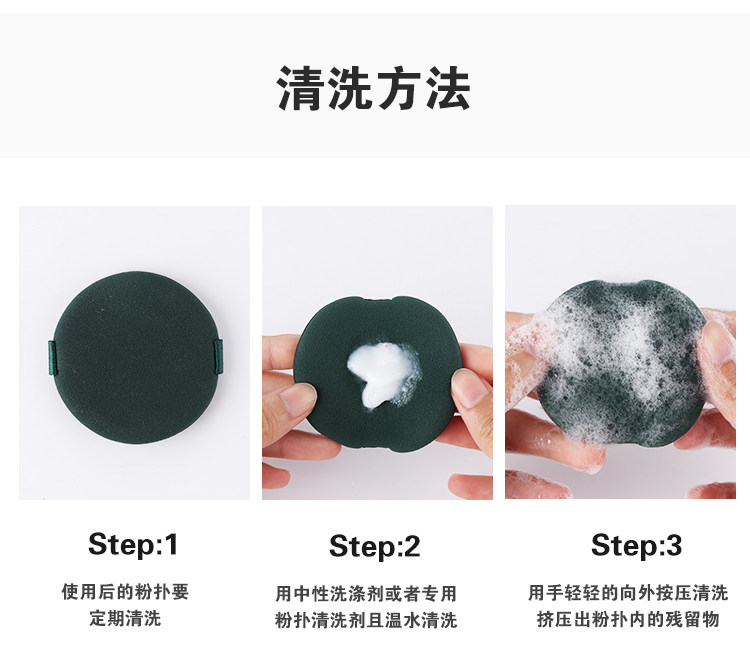 清洗方法

Step:1

使用后的粉扑要定期清洗

Step:2

用中性洗涤剂或者专用粉扑清洗剂且温水清洗

Step:3

用手轻轻的向外按压清洗挤压出粉扑内的残留物