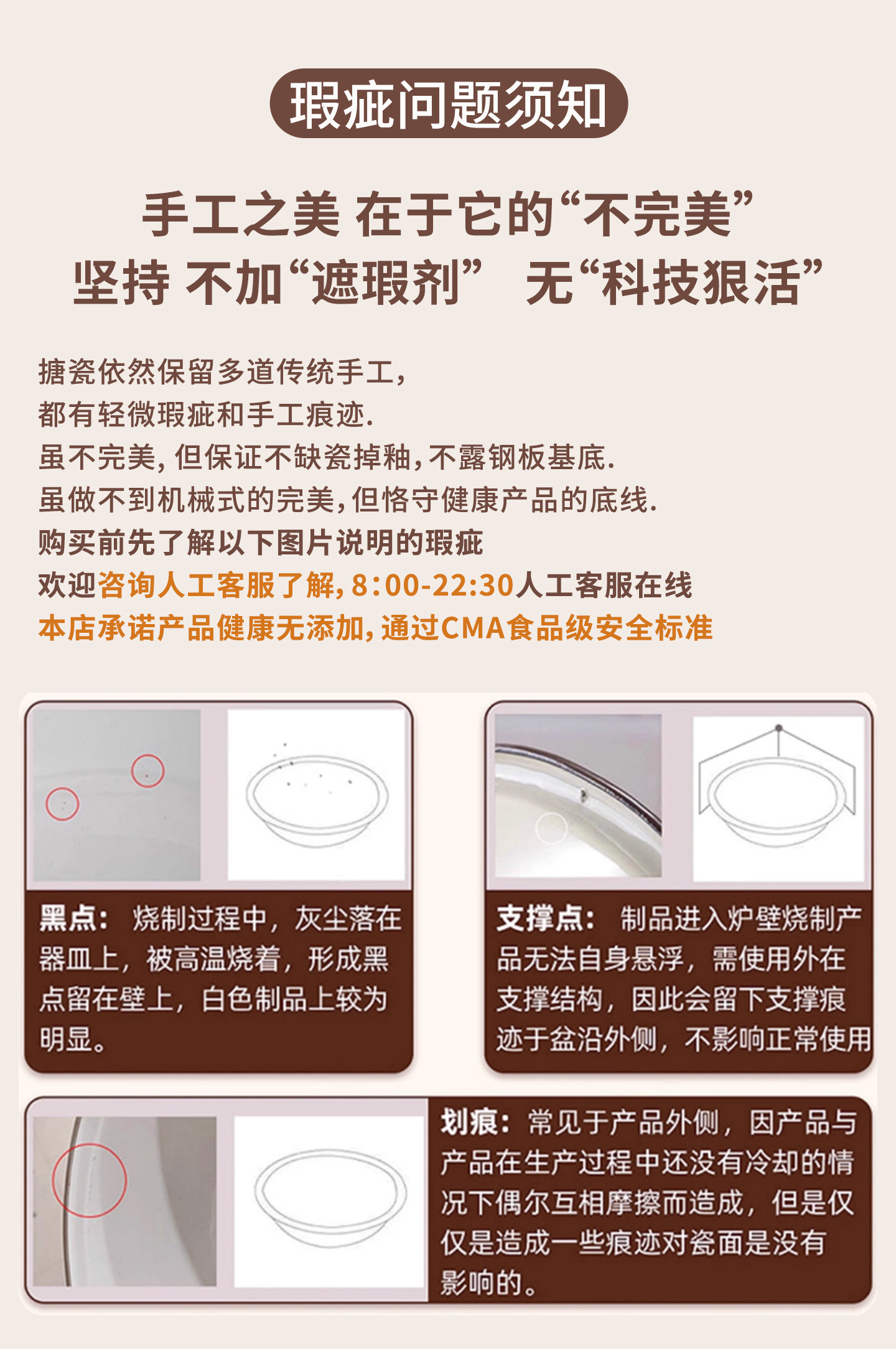 瑕疵问题须知

手工之美 在于它的“不完美”
坚持 不加“遮瑕剂” 无“科技狠活”

搪瓷依然保留多道传统手工，
都有轻微瑕疵和手工痕迹.
虽不完美，但保证不缺瓷掉釉，不露钢板基底.
虽做不到机械式的完美，但恪守健康产品的底线.
购买前先了解以下图片说明的瑕疵
欢迎咨询人工客服了解，8:00-22:30人工客服在线
本店承诺产品健康无添加，通过CMA食品级安全标准

黑点： 烧制过程中，灰尘落在器皿上，被高温烧着，形成黑点留在壁上，白色制品上较为明显。

支撑点： 制品进入炉壁烧制产品无法自身悬浮，需使用外在支撑结构，因此会留下支撑痕迹于盆沿外侧，不影响正常使用

划痕：常见于产品外侧，因产品与产品在生产过程中还没有冷却的情况下偶尔互相摩擦而造成，但是仅仅是造成一些痕迹对瓷面是没有影响的。