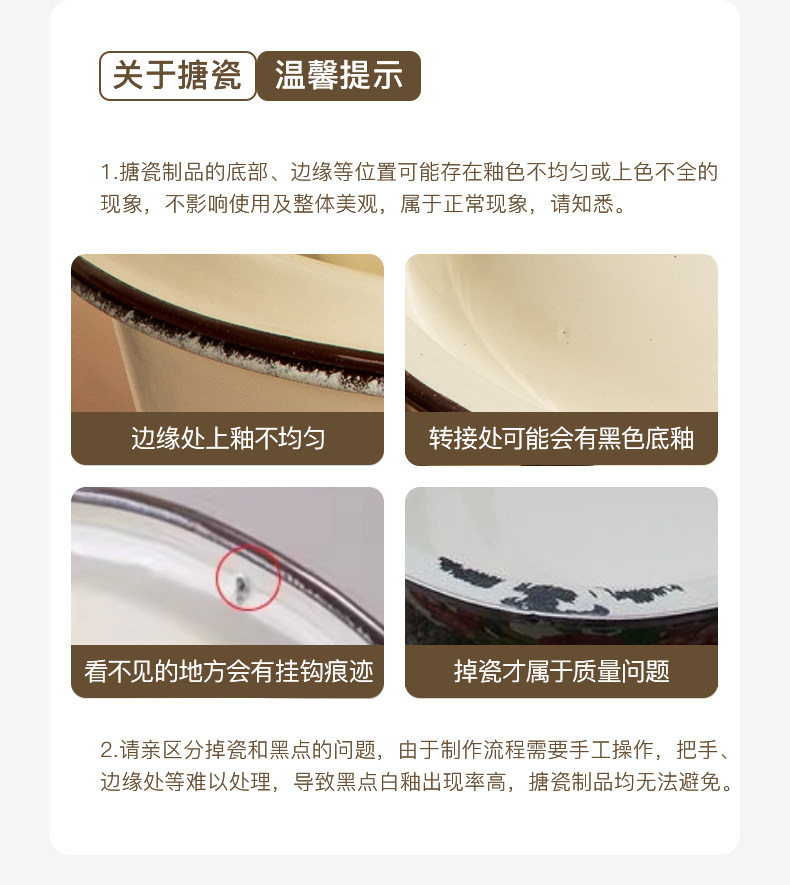 关于搪瓷 温馨提示

1.搪瓷制品的底部、边缘等位置可能存在釉色不均匀或上色不全的现象，不影响使用及整体美观，属于正常现象，请知悉。

边缘处上釉不均匀

转接处可能会有黑色底釉

看不见的地方会有挂钩痕迹

掉瓷才属于质量问题

2.请亲区分掉瓷和黑点的问题，由于制作流程需要手工操作，把手、边缘处等难以处理，导致黑点白釉出现率高，搪瓷制品均无法避免。