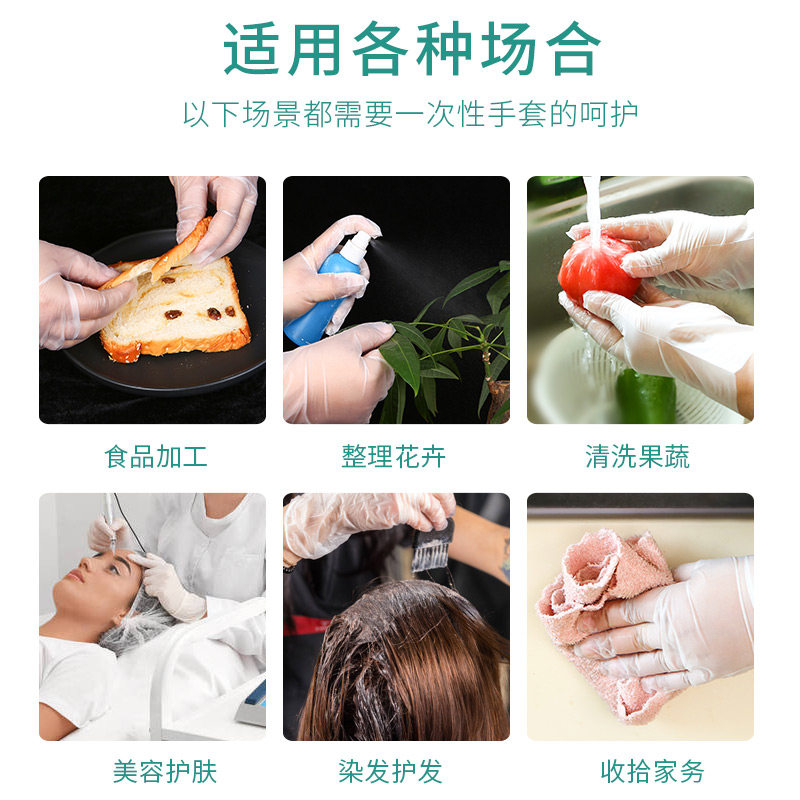 适用各种场合

以下场景都需要一次性手套的呵护

食品加工

整理花卉

清洗果蔬

美容护肤

染发护发

收拾家务