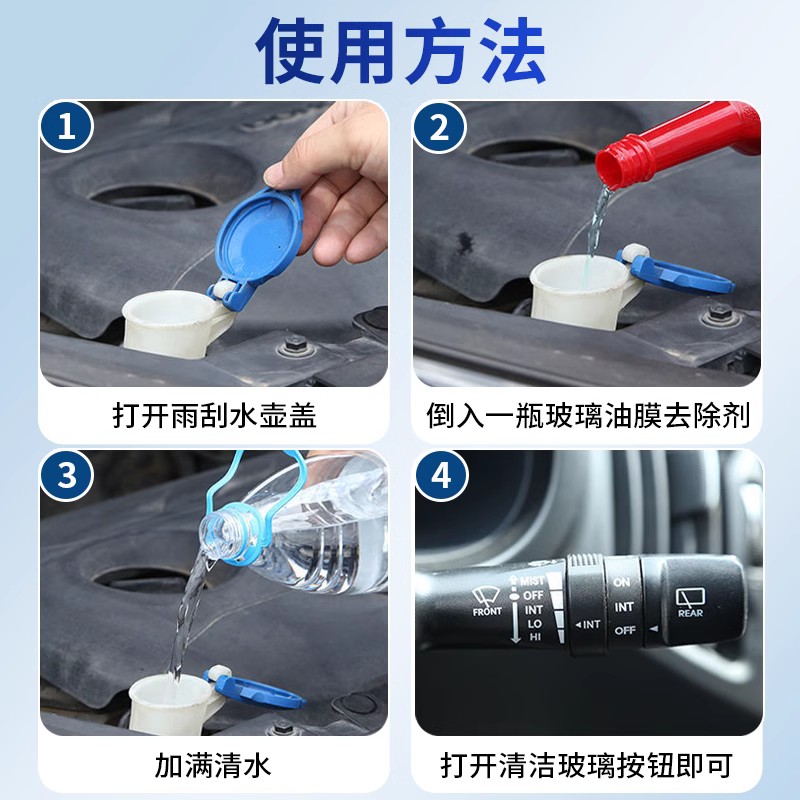 使用方法

1

打开雨刮水壶盖

2

倒入一瓶玻璃油膜去除剂

3

加满清水

4

FRONT
MIST
OFF
INT
LO
HI
INT
ON
INT
OFF
REAR

打开清洁玻璃按钮即可