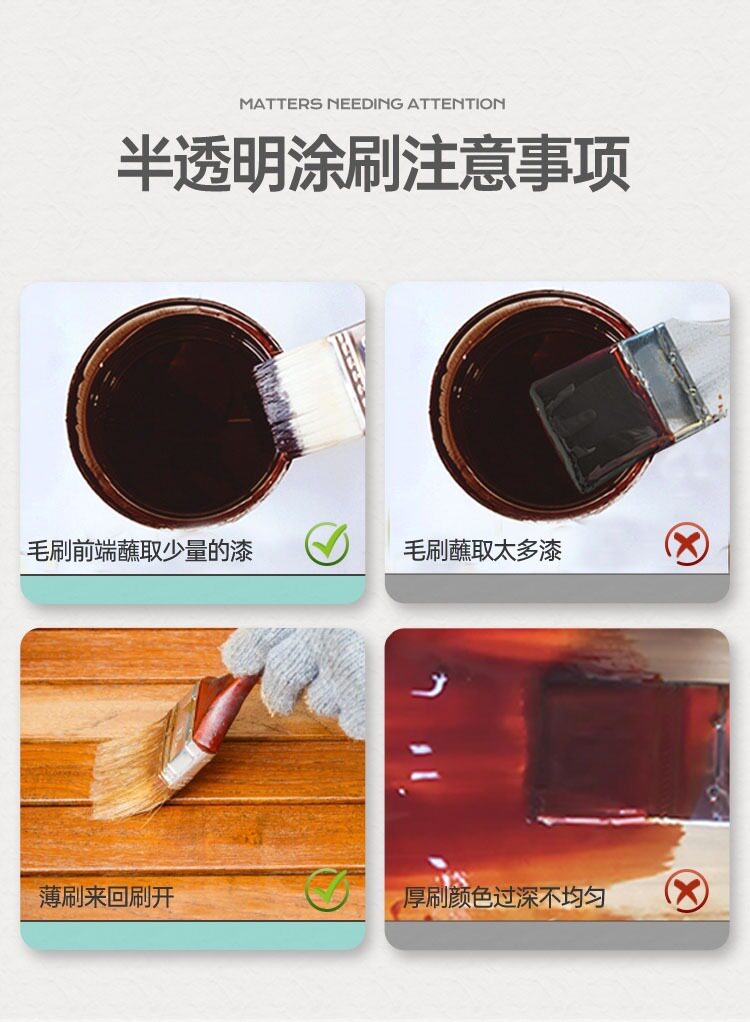 MATTERS NEEDING ATTENTION

半透明涂刷注意事项

毛刷前端蘸取少量的漆

毛刷蘸取太多漆

薄刷来回刷开

厚刷颜色过深不均匀