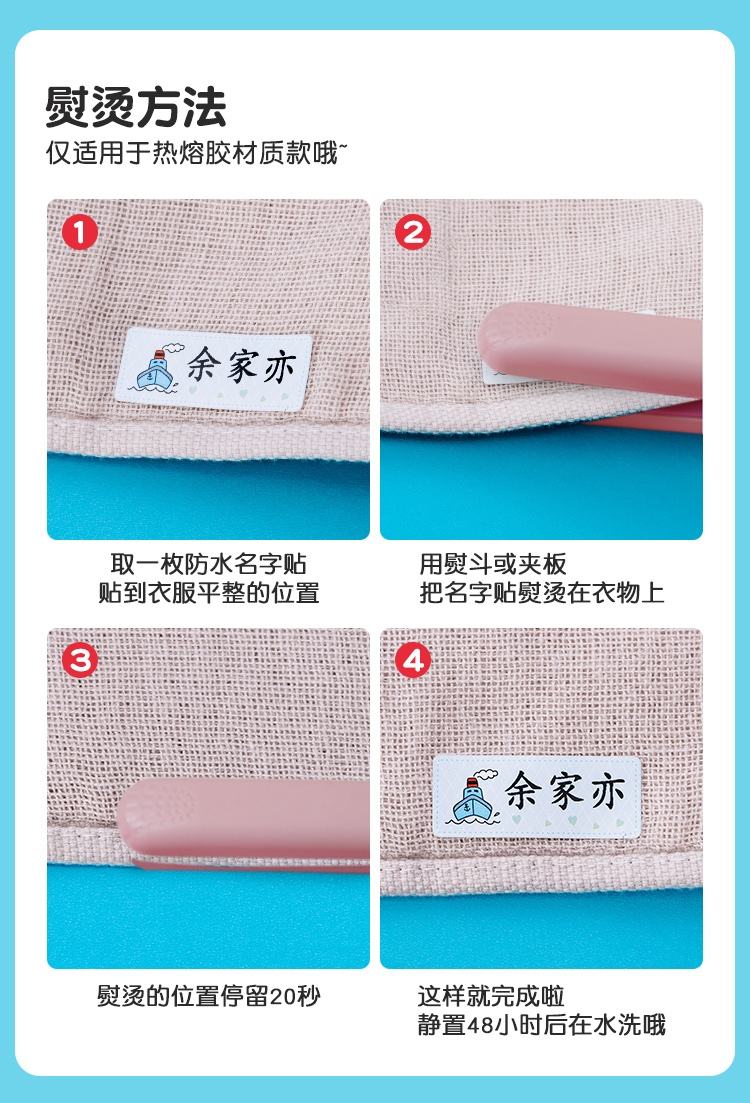 熨烫方法
仅适用于热熔胶材质款哦~

1

余家亦

取一枚防水名字贴
贴到衣服平整的位置

2

用熨斗或夹板
把名字贴熨烫在衣物上

3

熨烫的位置停留20秒

4

余家亦

这样就完成啦
静置48小时后在水洗哦