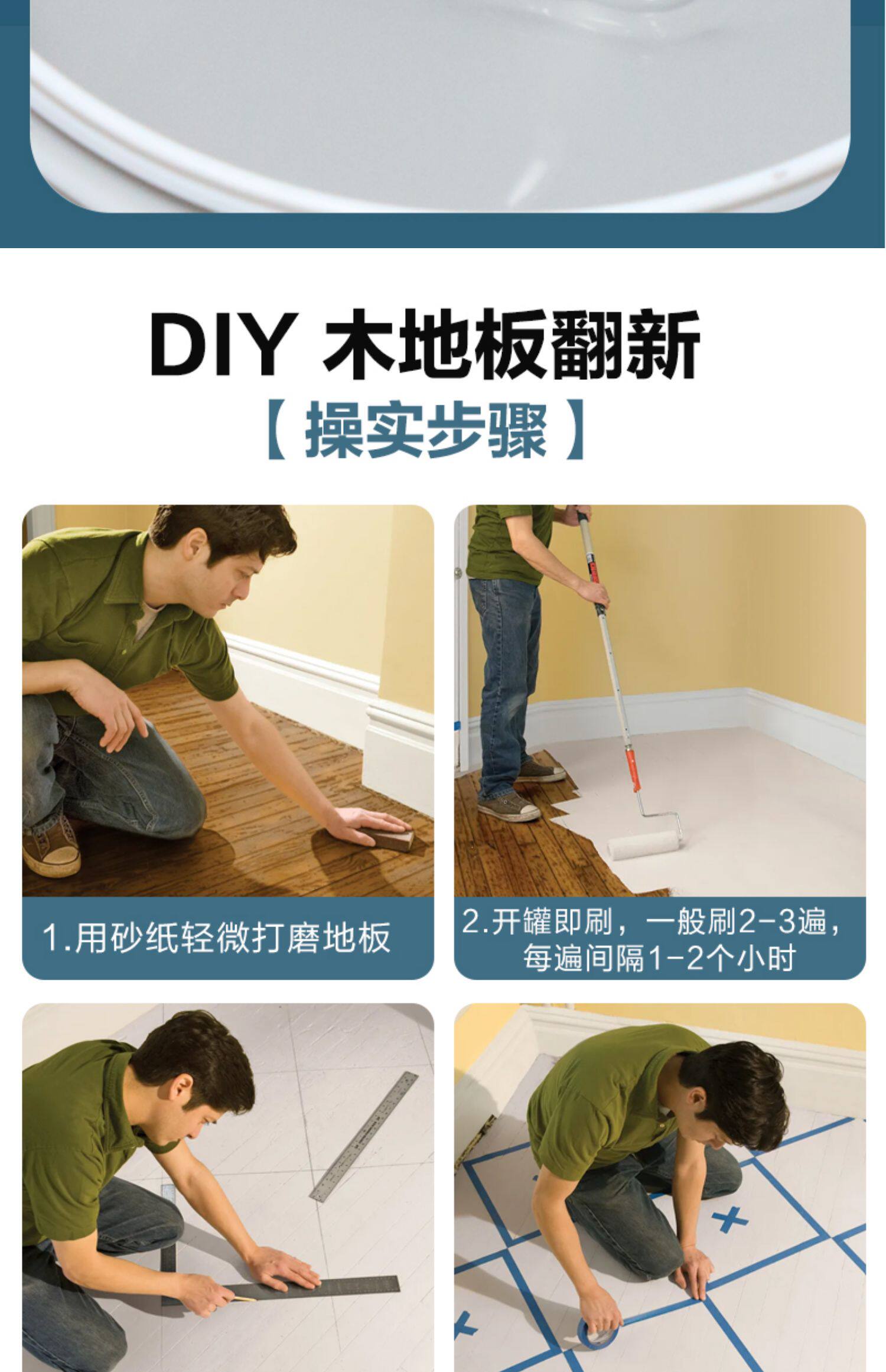 DIY 木地板翻新

【操实步骤】

1.用砂纸轻微打磨地板

2.开罐即刷，一般刷2-3遍，每遍间隔1-2个小时