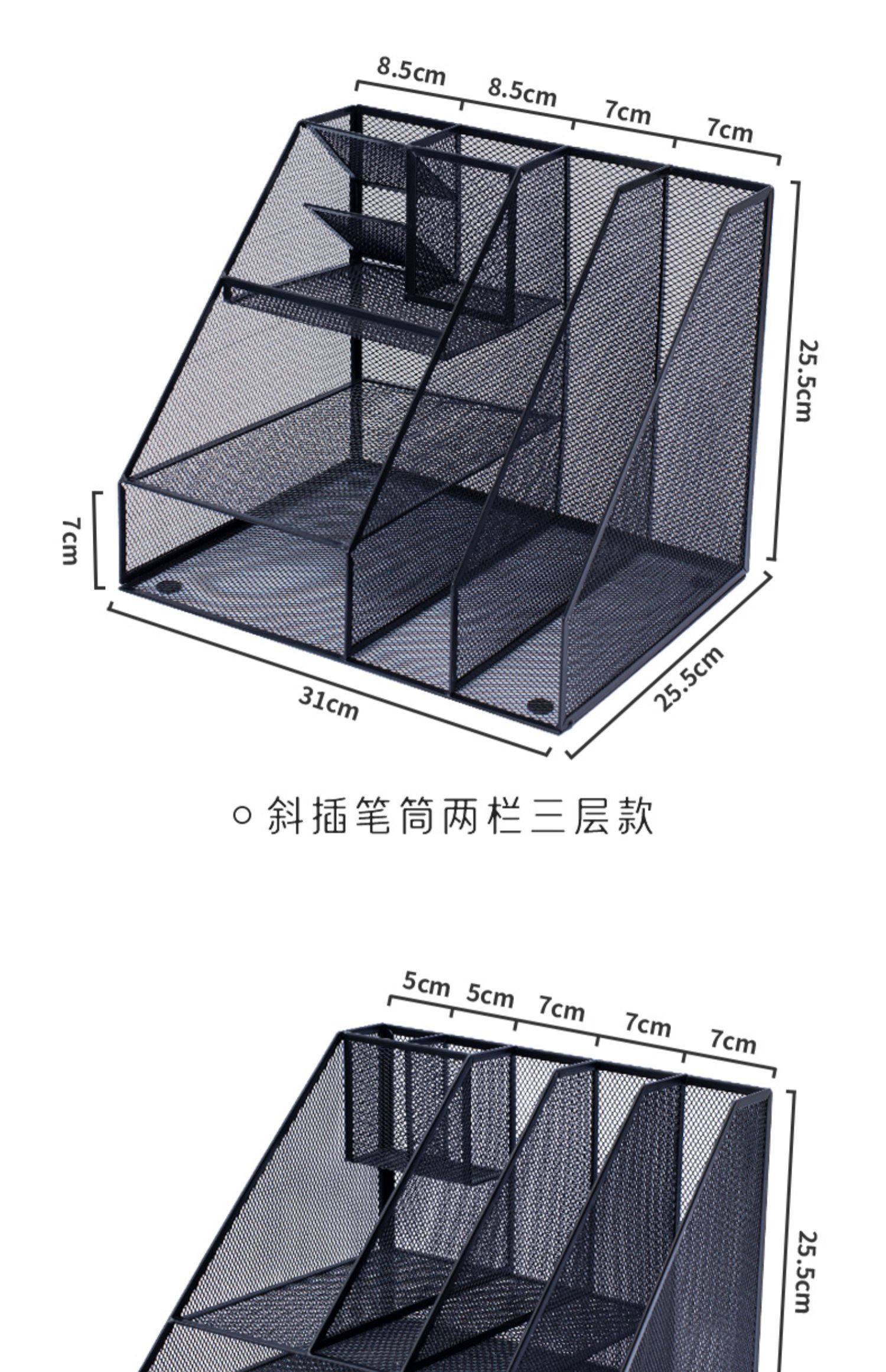 8.5cm 8.5cm 7cm 7cm

25.5cm

7cm

31cm

25.5cm

○ 斜插笔筒两栏三层款

5cm 5cm 7cm 7cm 7cm

25.5cm