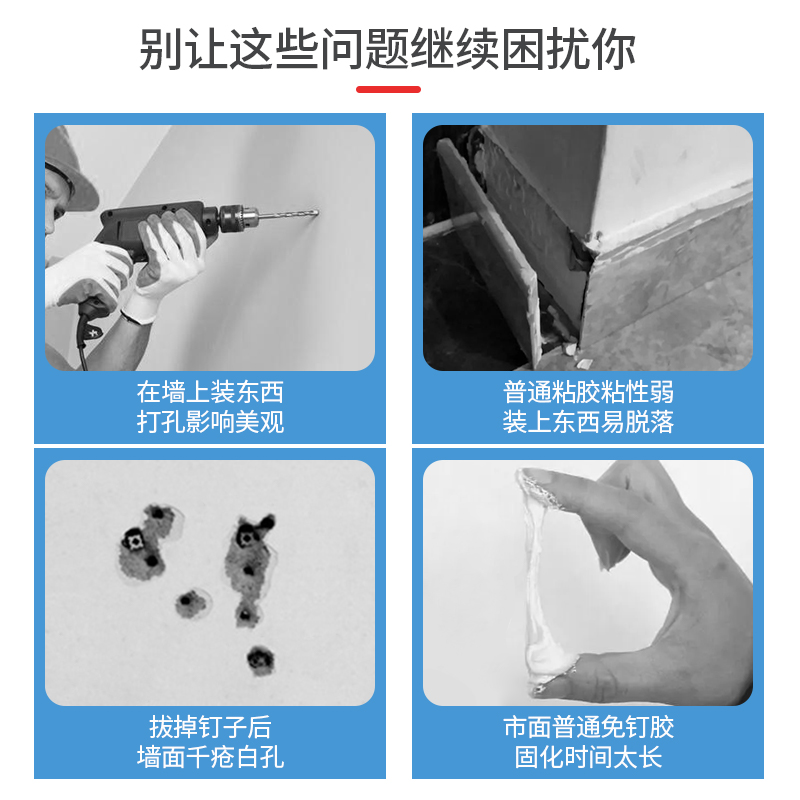 别让这些问题继续困扰你

在墙上装东西
打孔影响美观

普通粘胶粘性弱
装上东西易脱落

拔掉钉子后
墙面千疮白孔

市面普通免钉胶
固化时间太长