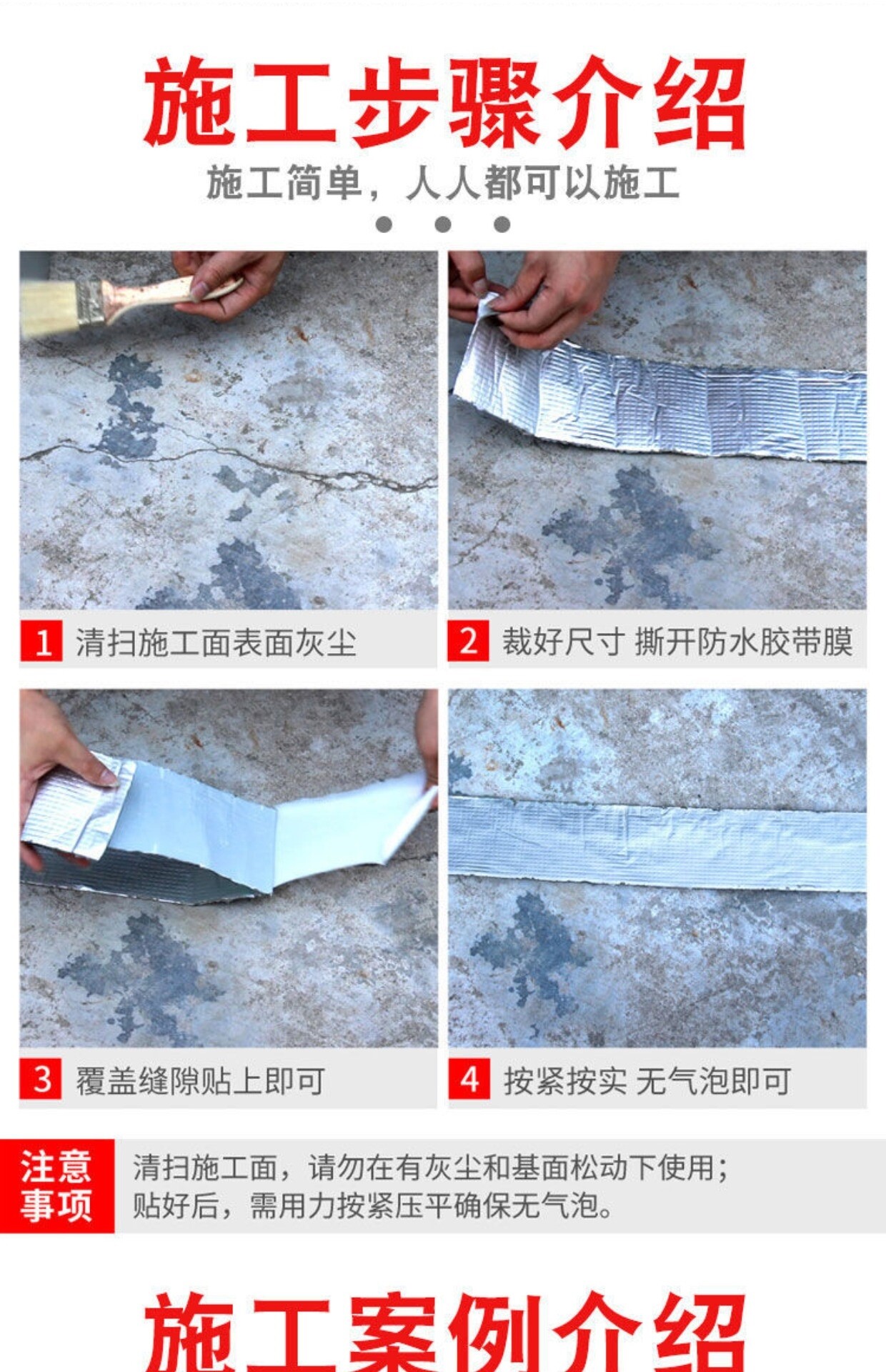 施工步骤介绍

施工简单，人人都可以施工

1 清扫施工面表面灰尘

2 裁好尺寸 撕开防水胶带膜

3 覆盖缝隙贴上即可

4 按紧按实 无气泡即可

注意事项

清扫施工面，请勿在有灰尘和基面松动下使用；
贴好后，需用力按紧压平确保无气泡。

施工案例介绍