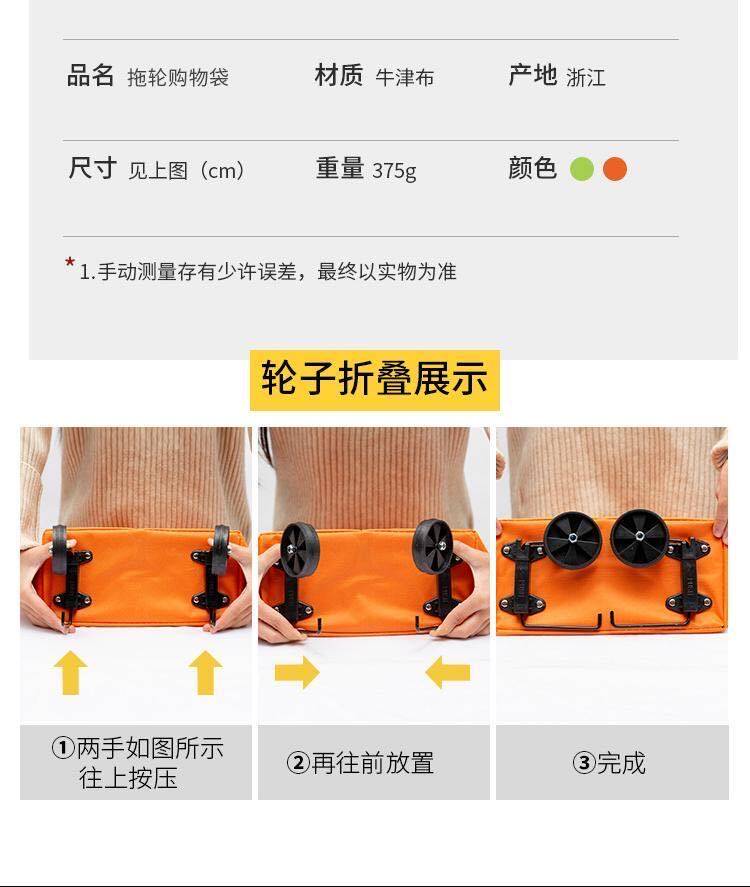 品名 拖轮购物袋　材质 牛津布　产地 浙江

尺寸 见上图（cm）　重量 375g　颜色

* 1.手动测量存有少许误差，最终以实物为准

轮子折叠展示

①两手如图所示往上按压

②再往前放置

③完成