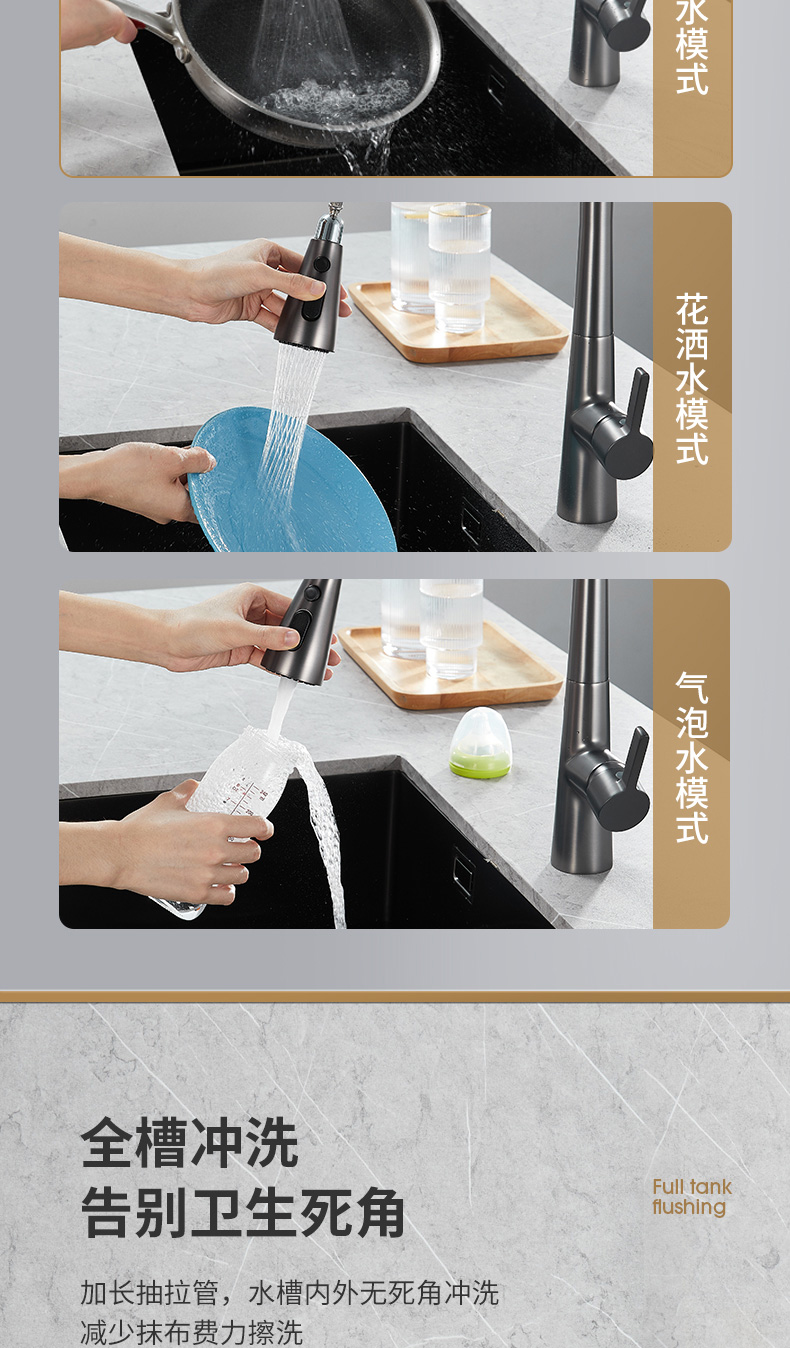 水模式

花洒水模式

气泡水模式

全槽冲洗
告别卫生死角

Full tank flushing

加长抽拉管，水槽内外无死角冲洗
减少抹布费力擦洗