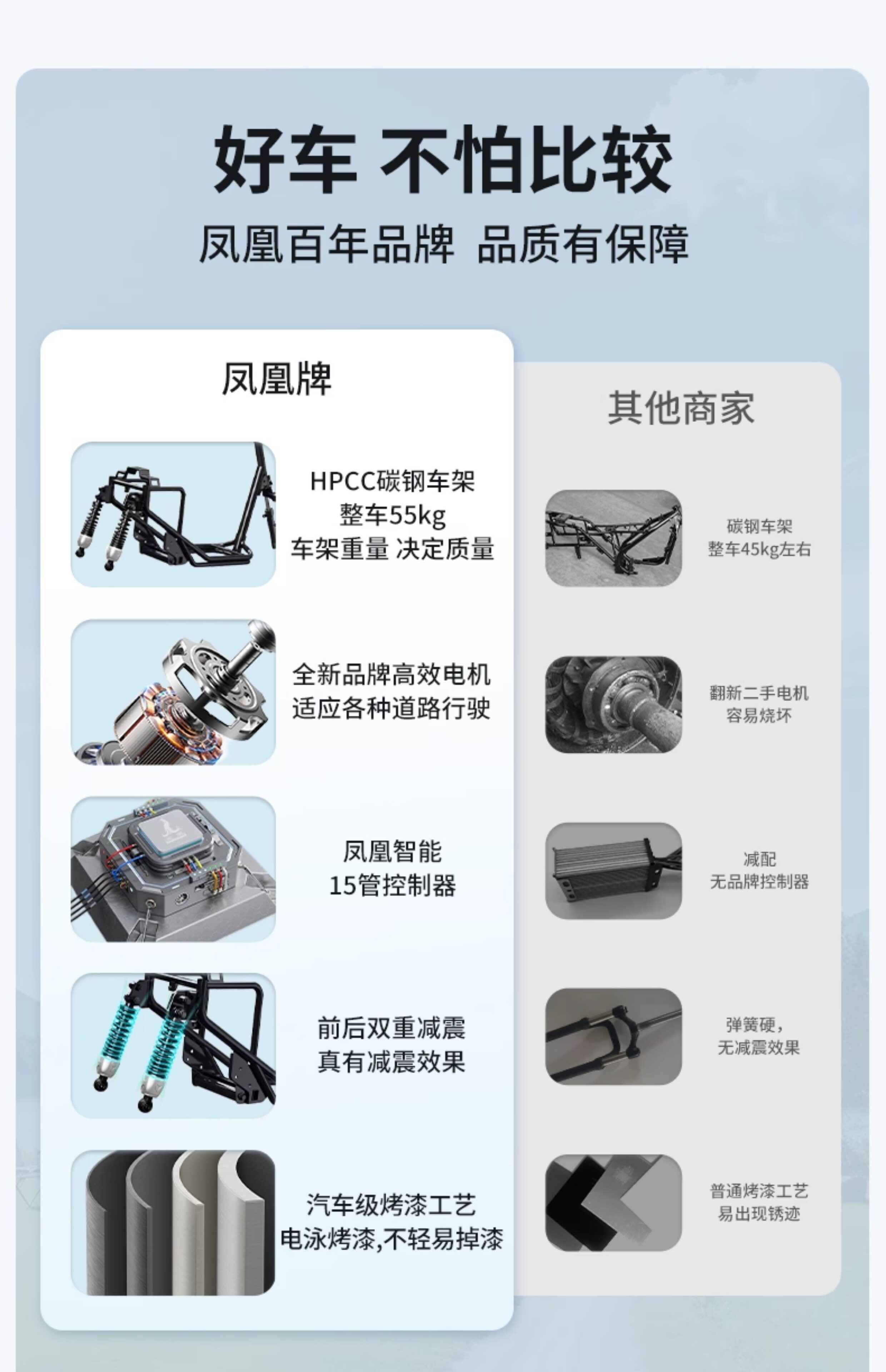 好车 不怕比较

凤凰百年品牌 品质有保障

凤凰牌

HPCC碳钢车架
整车55kg
车架重量 决定质量

全新品牌高效电机
适应各种道路行驶

凤凰智能
15管控制器

前后双重减震
真有减震效果

汽车级烤漆工艺
电泳烤漆,不轻易掉漆

其他商家

碳钢车架
整车45kg左右

翻新二手电机
容易烧坏

减配
无品牌控制器

弹簧硬,
无减震效果

普通烤漆工艺
易出现锈迹