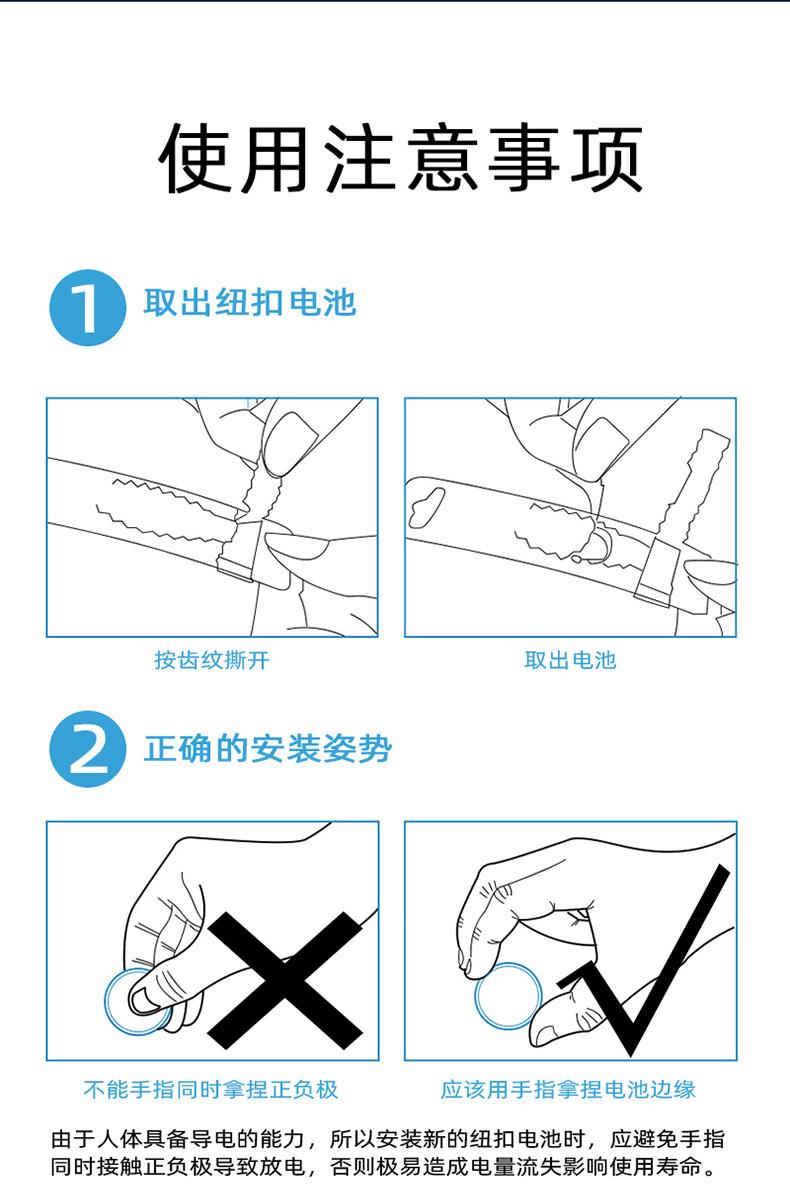 使用注意事项

1 取出纽扣电池

按齿纹撕开

取出电池

2 正确的安装姿势

不能手指同时拿捏正负极

应该用手指拿捏电池边缘

由于人体具备导电的能力，所以安装新的纽扣电池时，应避免手指同时接触正负极导致放电，否则极易造成电量流失影响使用寿命。