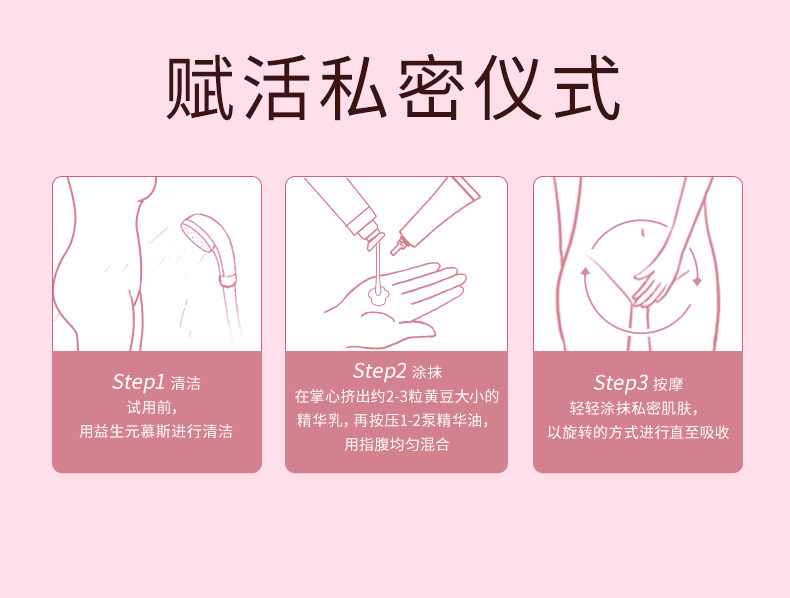 赋活私密仪式

Step1 清洁
试用前，
用益生元慕斯进行清洁

Step2 涂抹
在掌心挤出约2-3粒黄豆大小的精华乳，再按压1-2泵精华油，用指腹均匀混合

Step3 按摩
轻轻涂抹私密肌肤，
以旋转的方式进行直至吸收