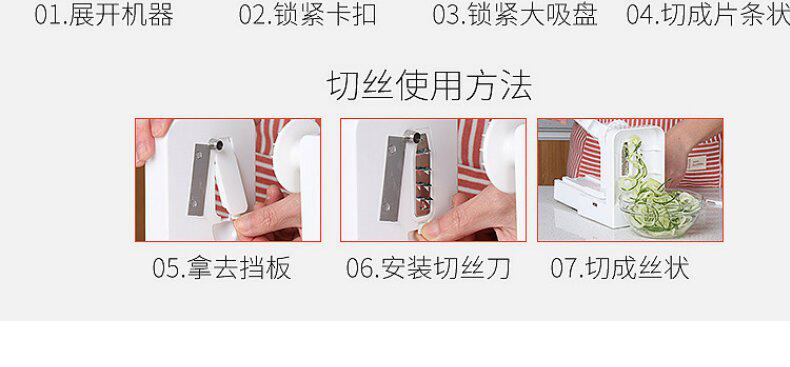 01.展开机器 02.锁紧卡扣 03.锁紧大吸盘 04.切成片条状

切丝使用方法

05.拿去挡板 06.安装切丝刀 07.切成丝状