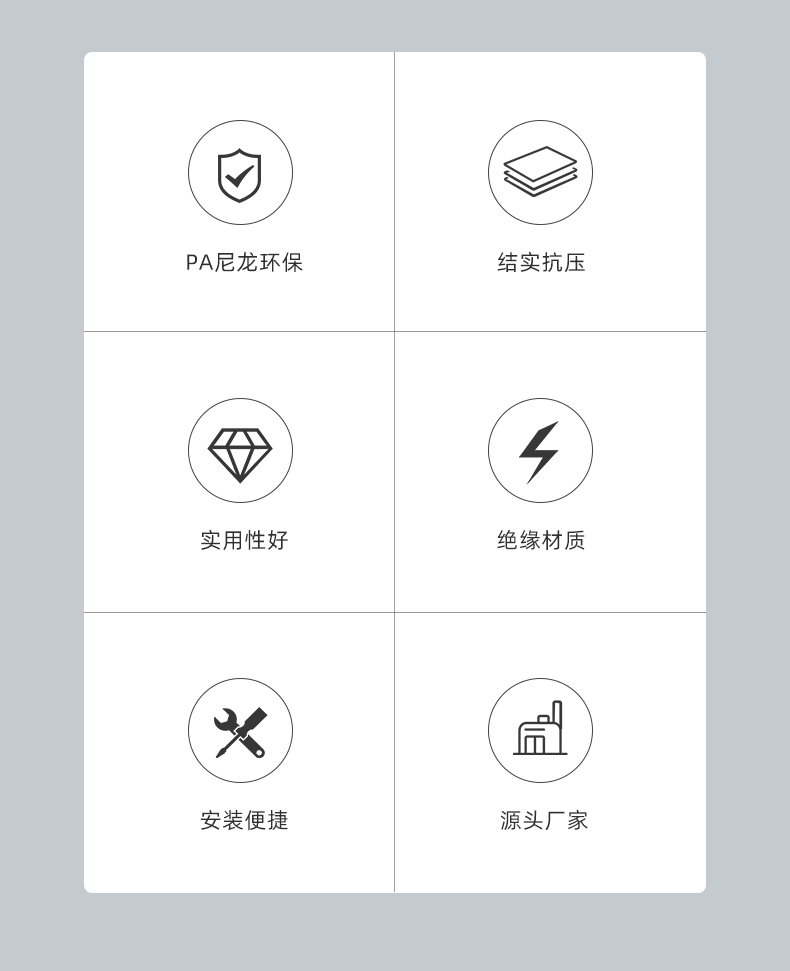 PA尼龙环保

结实抗压

实用性好

绝缘材质

安装便捷

源头厂家