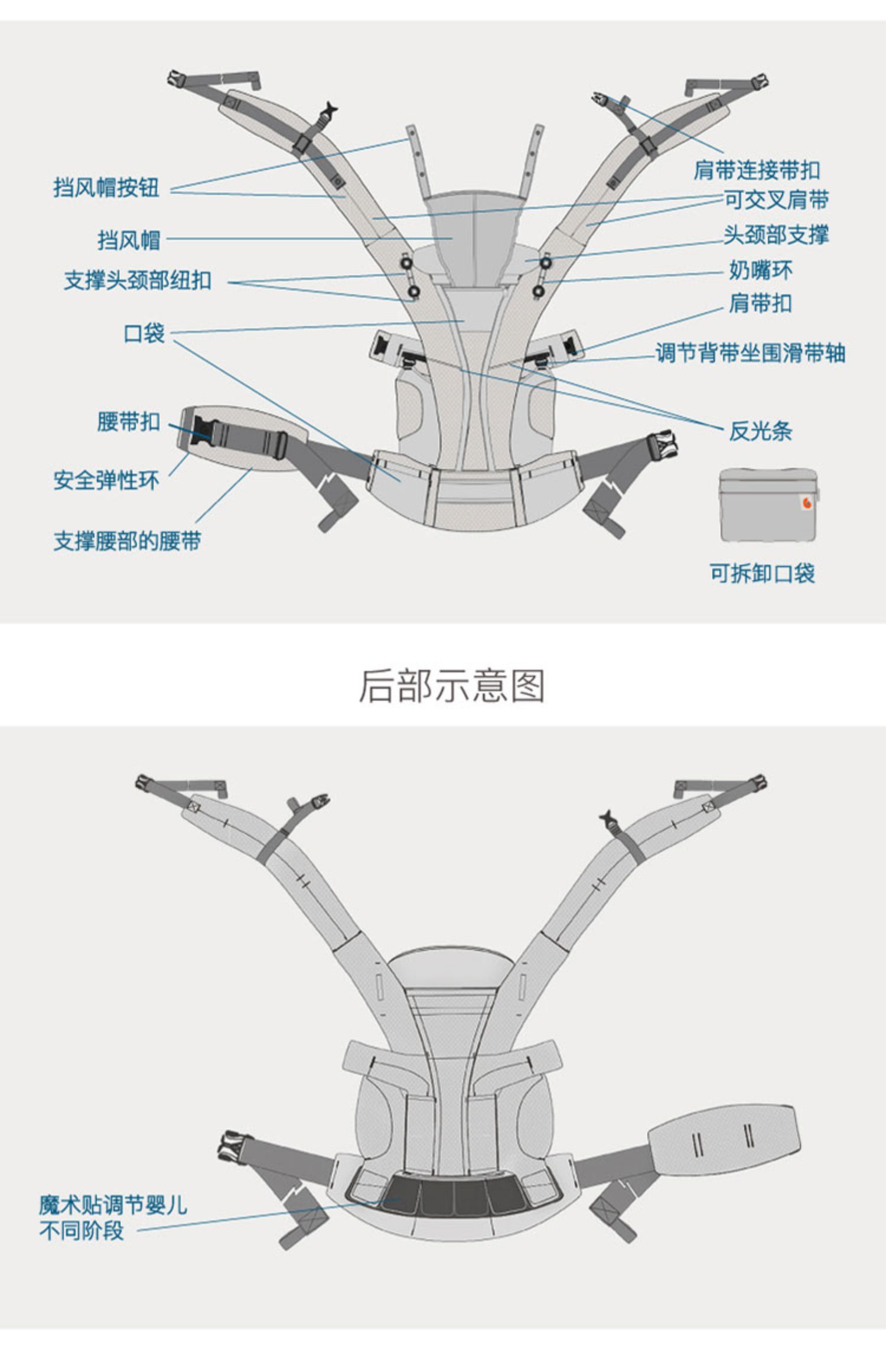 挡风帽按钮

挡风帽

支撑头颈部纽扣

口袋

腰带扣

安全弹性环

支撑腰部的腰带

肩带连接带扣

可交叉肩带

头颈部支撑

奶嘴环

肩带扣

调节背带坐围滑带轴

反光条

可拆卸口袋

后部示意图

魔术贴调节婴儿不同阶段