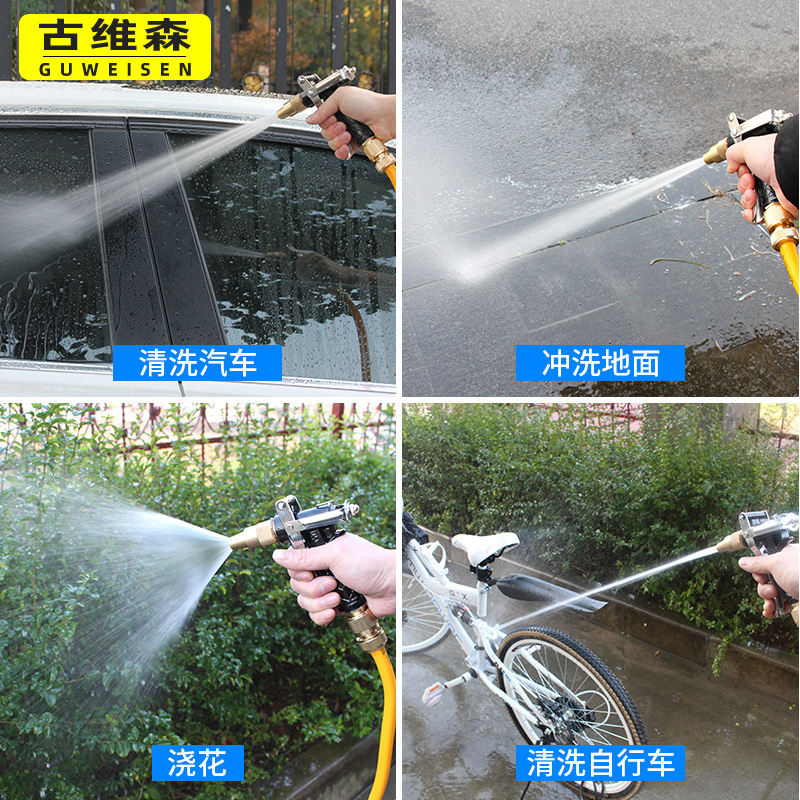 古维森
GUWEISEN

清洗汽车

冲洗地面

浇花

清洗自行车