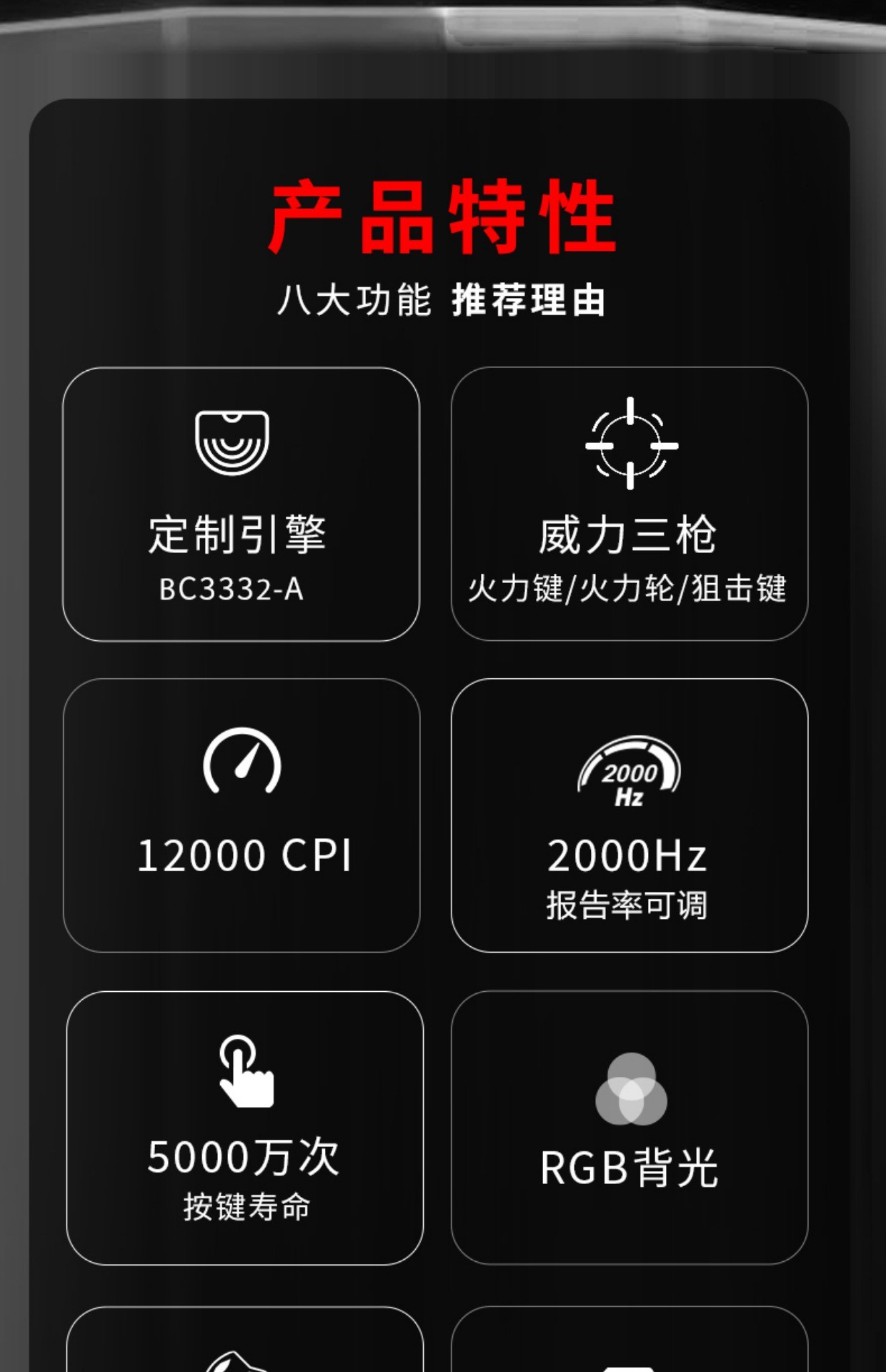 产品特性

八大功能 推荐理由

定制引擎
BC3332-A

威力三枪
火力键/火力轮/狙击键

12000 CPI

2000
Hz

2000Hz
报告率可调

5000万次
按键寿命

RGB背光