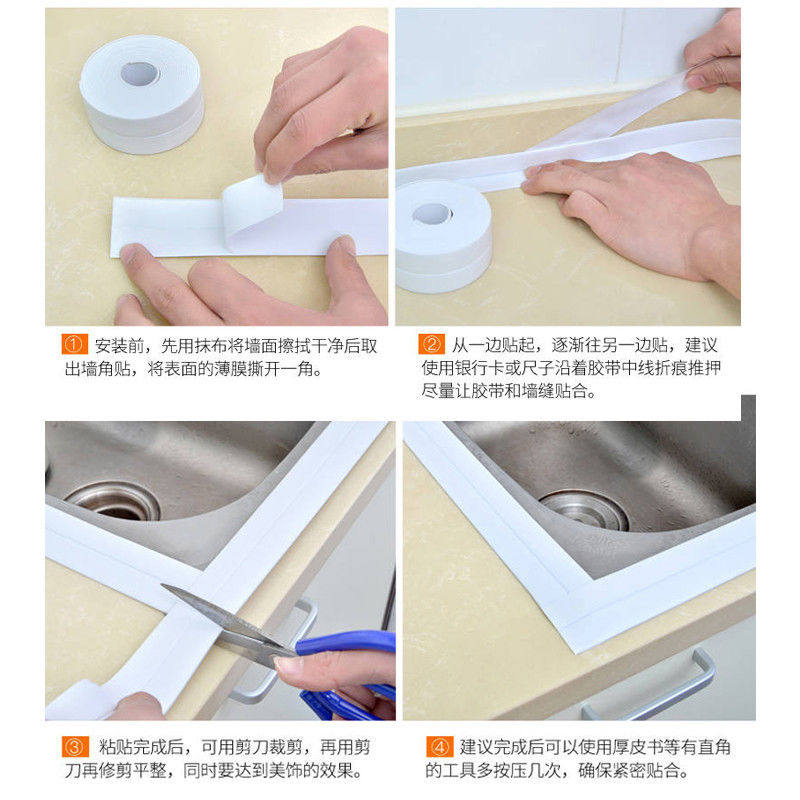 ① 安装前，先用抹布将墙面擦拭干净后取出墙角贴，将表面的薄膜撕开一角。

② 从一边贴起，逐渐往另一边贴，建议使用银行卡或尺子沿着胶带中线折痕推押尽量让胶带和墙缝贴合。

③ 粘贴完成后，可用剪刀裁剪，再用剪刀再修剪平整，同时要达到美饰的效果。

④ 建议完成后可以使用厚皮书等有直角的工具多按压几次，确保紧密贴合。