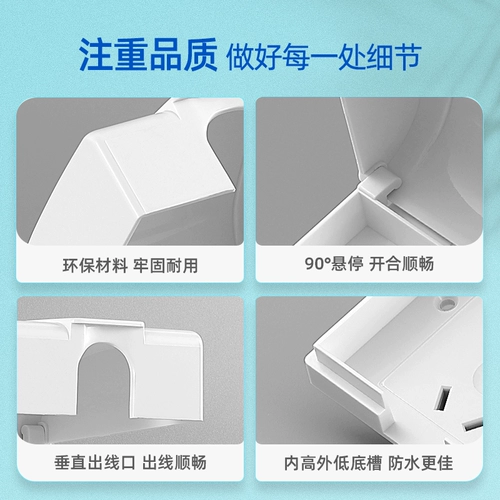 注重品质 做好每一处细节

环保材料 牢固耐用

90°悬停 开合顺畅

垂直出线口 出线顺畅

内高外低底槽 防水更佳