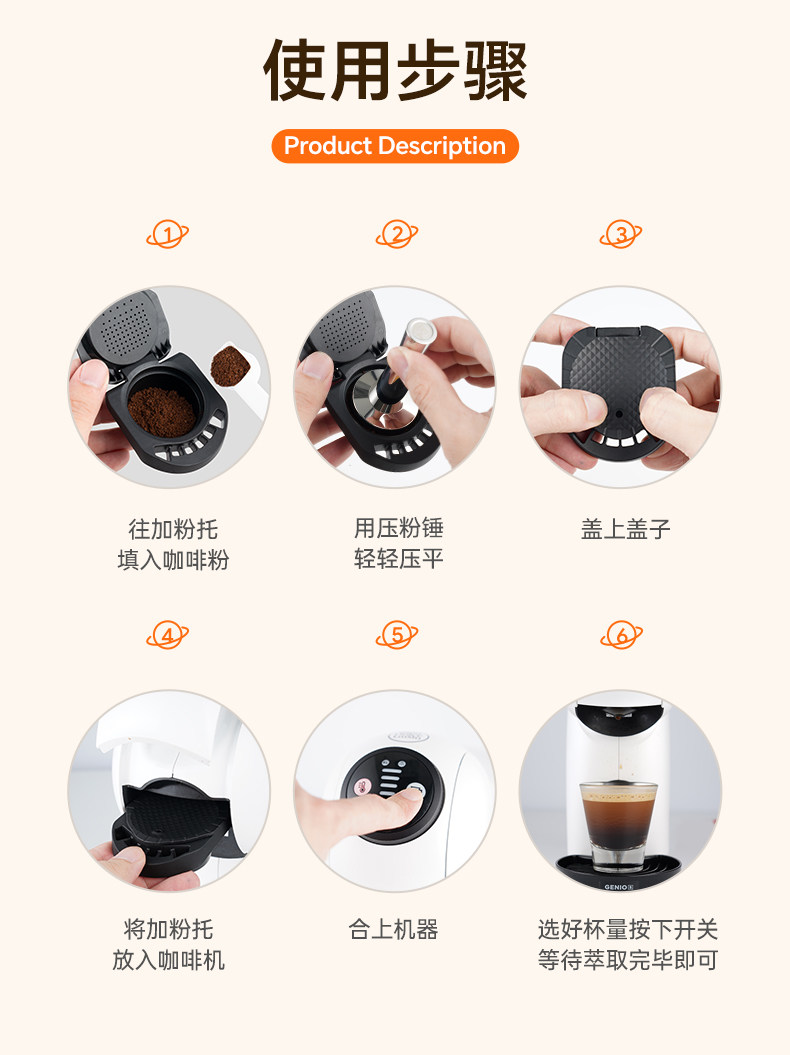 使用步骤

Product Description

1

往加粉托
填入咖啡粉

2

用压粉锤
轻轻压平

3

盖上盖子

4

将加粉托
放入咖啡机

5

合上机器

6

GENIO S

选好杯量按下开关
等待萃取完毕即可