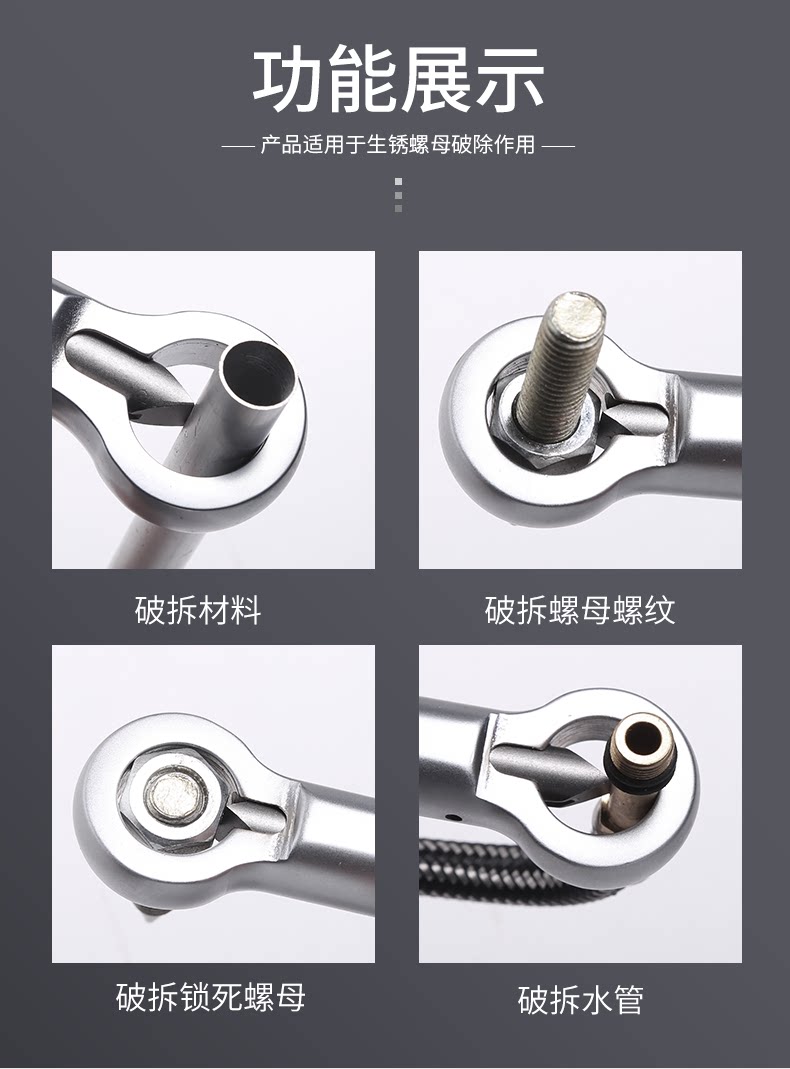 功能展示

— 产品适用于生锈螺母破除作用 —

破拆材料

破拆螺母螺纹

破拆锁死螺母

破拆水管