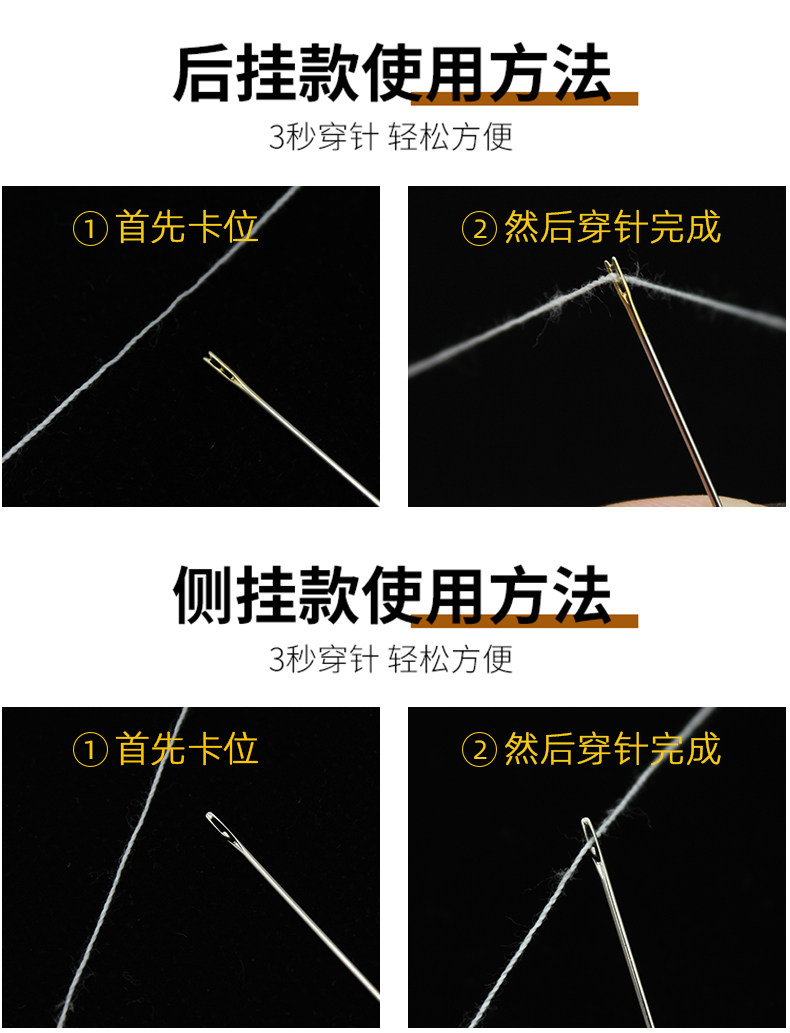 后挂款使用方法
3秒穿针 轻松方便

① 首先卡位

② 然后穿针完成

侧挂款使用方法
3秒穿针 轻松方便

① 首先卡位

② 然后穿针完成