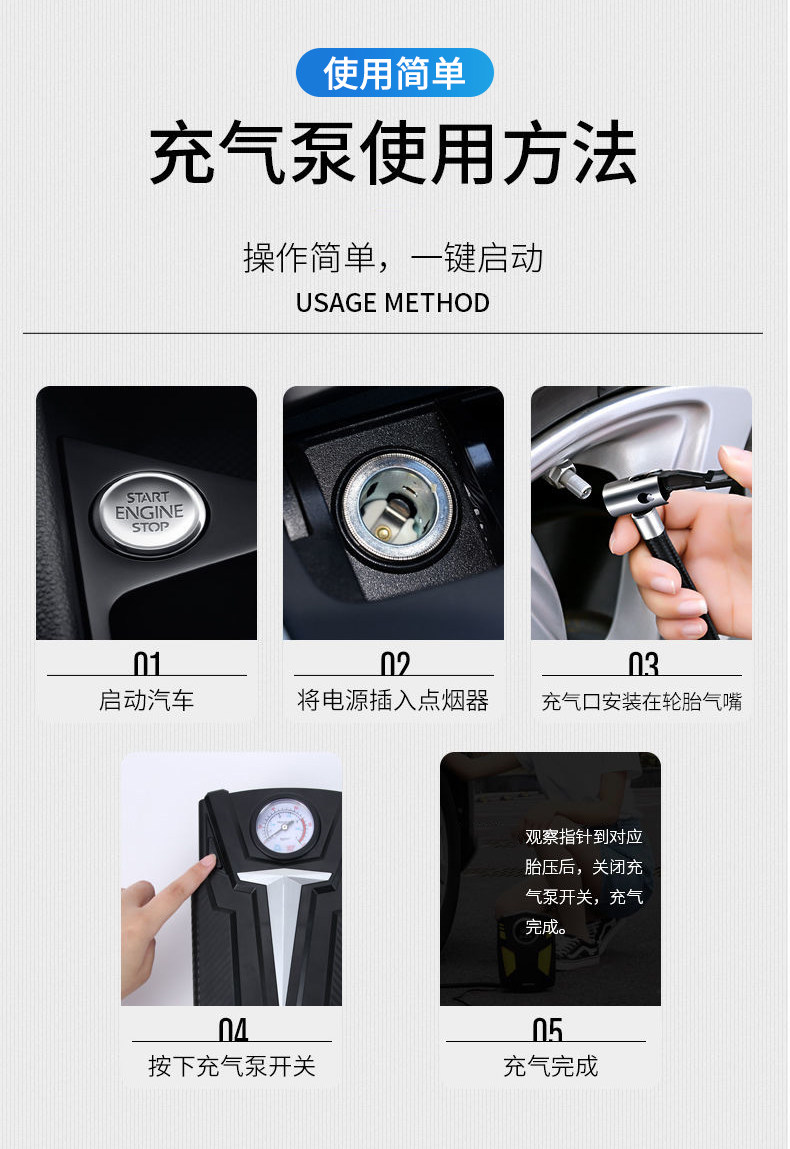 使用简单

充气泵使用方法

操作简单，一键启动

USAGE METHOD

START ENGINE STOP

01
启动汽车

02
将电源插入点烟器

03
充气口安装在轮胎气嘴

04
按下充气泵开关

观察指针到对应胎压后，关闭充气泵开关，充气完成。

05
充气完成