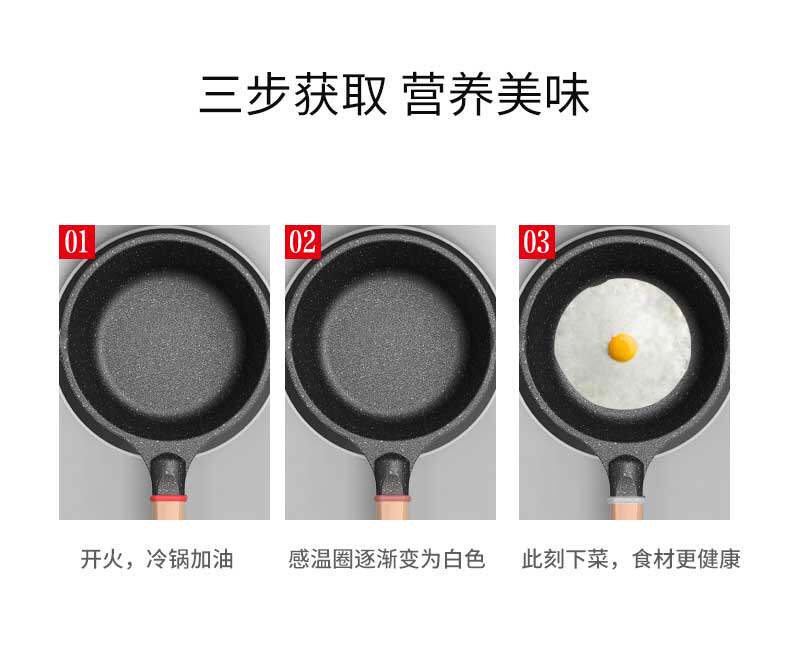 三步获取 营养美味

01

开火，冷锅加油

02

感温圈逐渐变为白色

03

此刻下菜，食材更健康