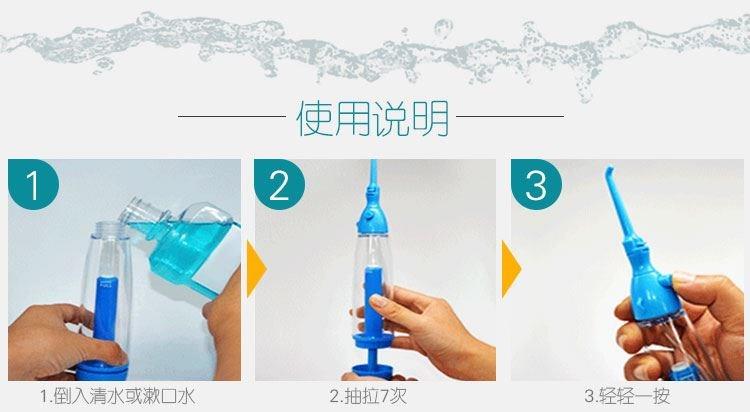 使用说明

1

2

3

1.倒入清水或漱口水

2.抽拉7次

3.轻轻一按