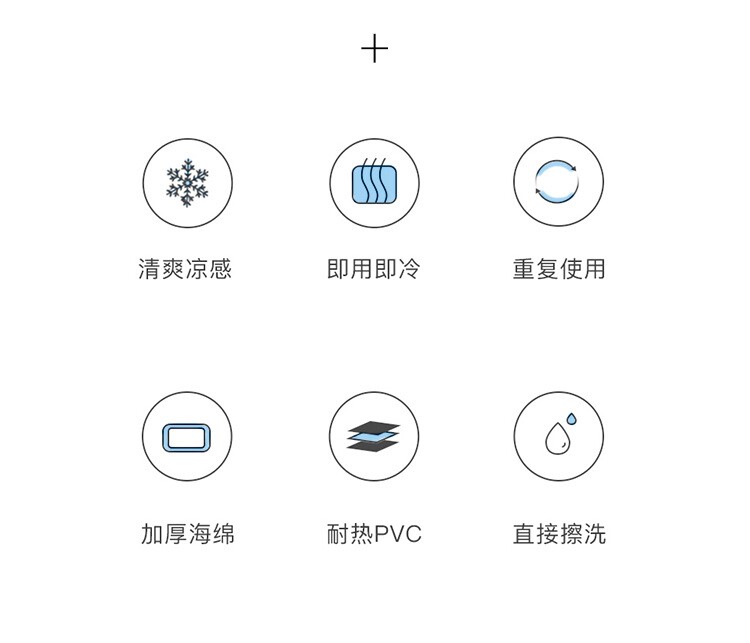 +

清爽凉感

即用即冷

重复使用

加厚海绵

耐热PVC

直接擦洗