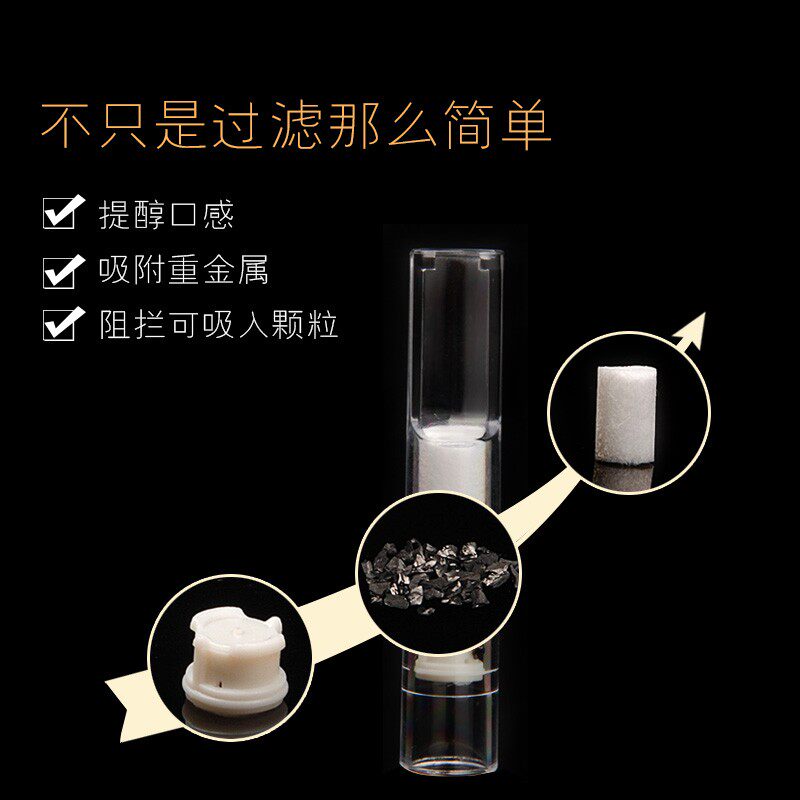 不只是过滤那么简单

提醇口感
吸附重金属
阻拦可吸入颗粒