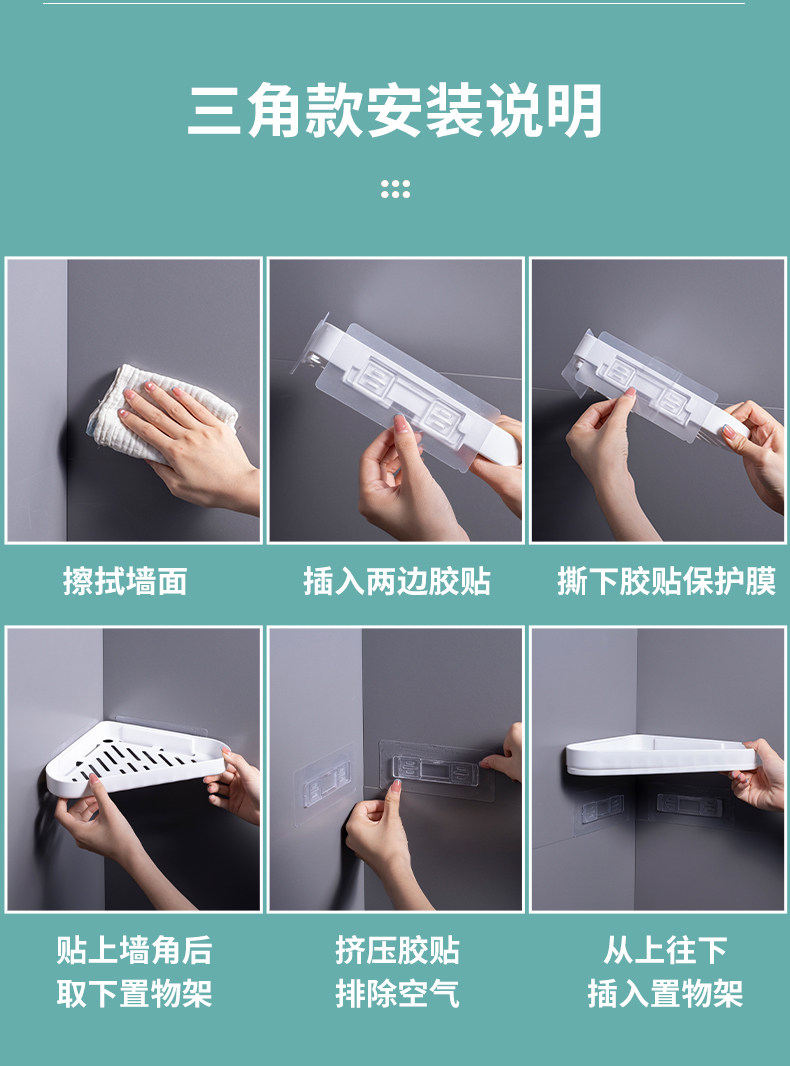 三角款安装说明

擦拭墙面

插入两边胶贴

撕下胶贴保护膜

贴上墙角后
取下置物架

挤压胶贴
排除空气

从上往下
插入置物架