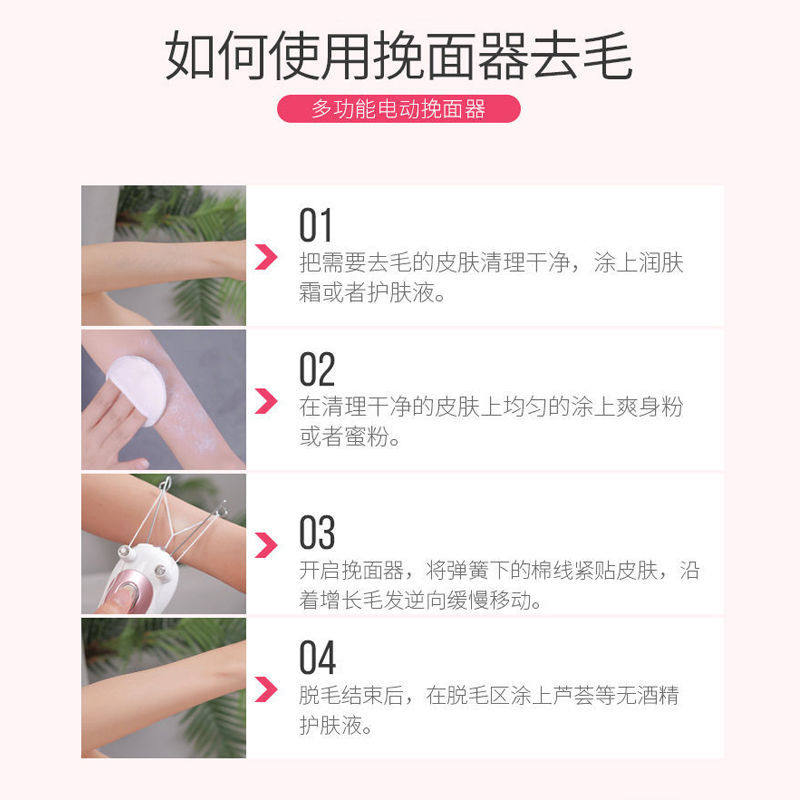 如何使用挽面器去毛

多功能电动挽面器

01
把需要去毛的皮肤清理干净，涂上润肤霜或者护肤液。

02
在清理干净的皮肤上均匀的涂上爽身粉或者蜜粉。

03
开启挽面器，将弹簧下的棉线紧贴皮肤，沿着增长毛发逆向缓慢移动。

04
脱毛结束后，在脱毛区涂上芦荟等无酒精护肤液。