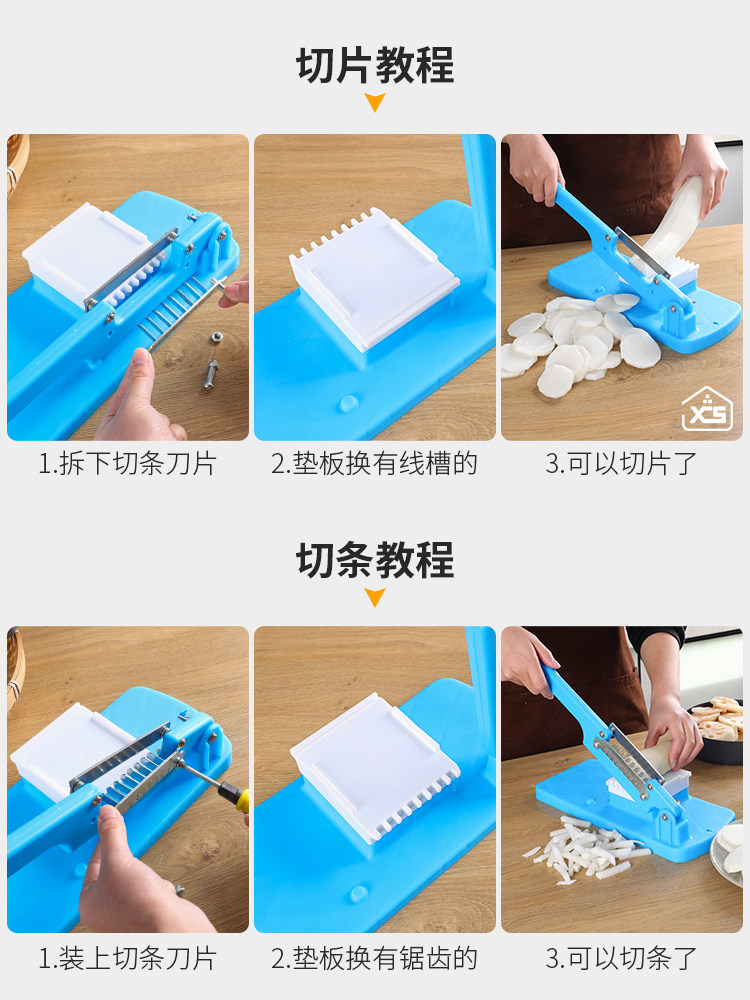 切片教程

XS

1.拆下切条刀片

2.垫板换有线槽的

3.可以切片了

切条教程

1.装上切条刀片

2.垫板换有锯齿的

3.可以切条了