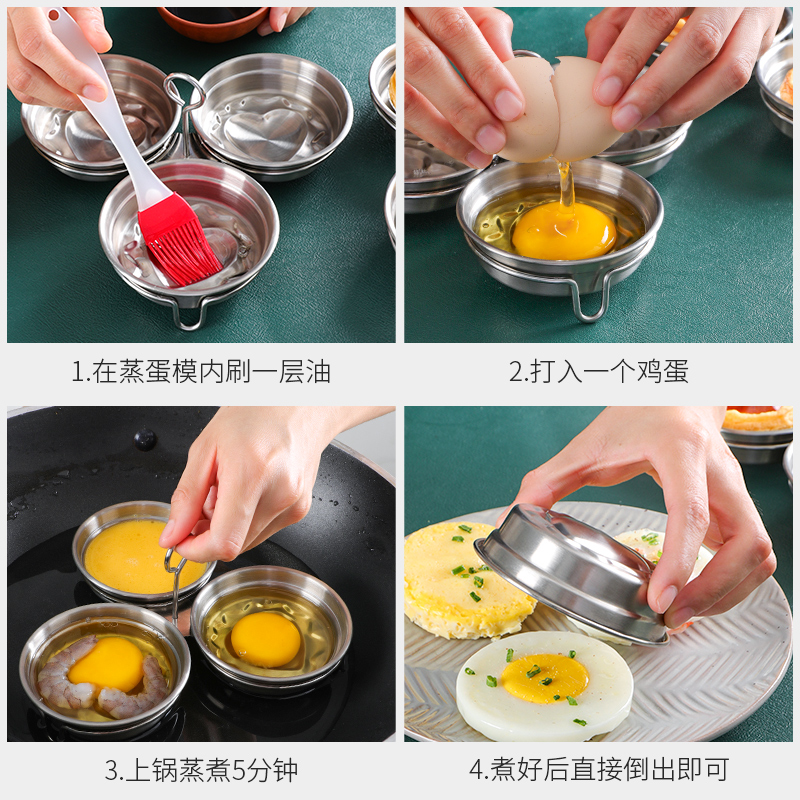 1.在蒸蛋模内刷一层油

2.打入一个鸡蛋

3.上锅蒸煮5分钟

4.煮好后直接倒出即可