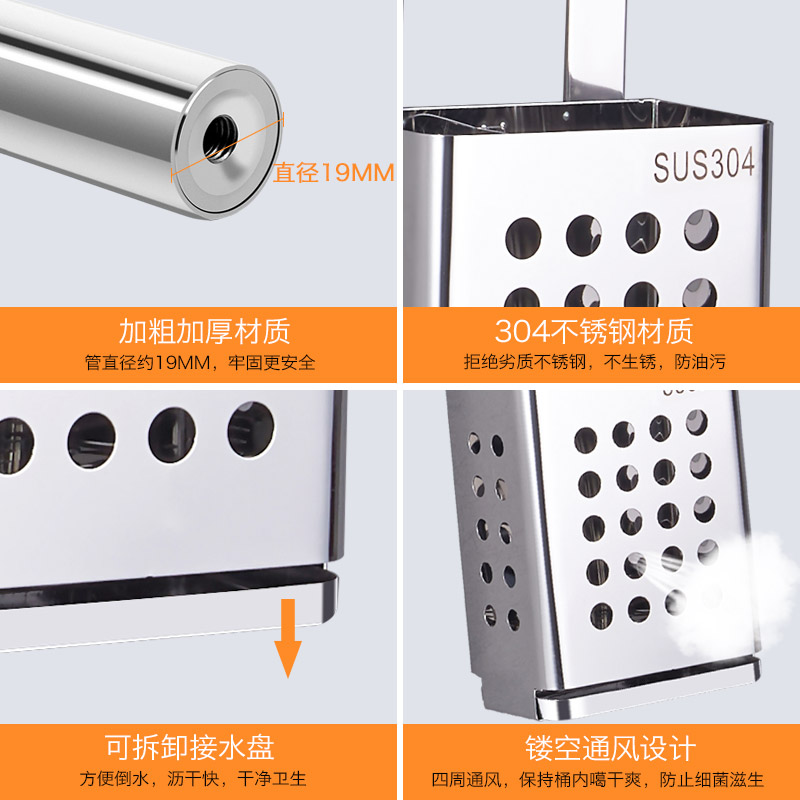 直径19MM

加粗加厚材质
管直径约19MM，牢固更安全

SUS304

304不锈钢材质
拒绝劣质不锈钢，不生锈，防油污

可拆卸接水盘
方便倒水，沥干快，干净卫生

镂空通风设计
四周通风，保持桶内噶干爽，防止细菌滋生