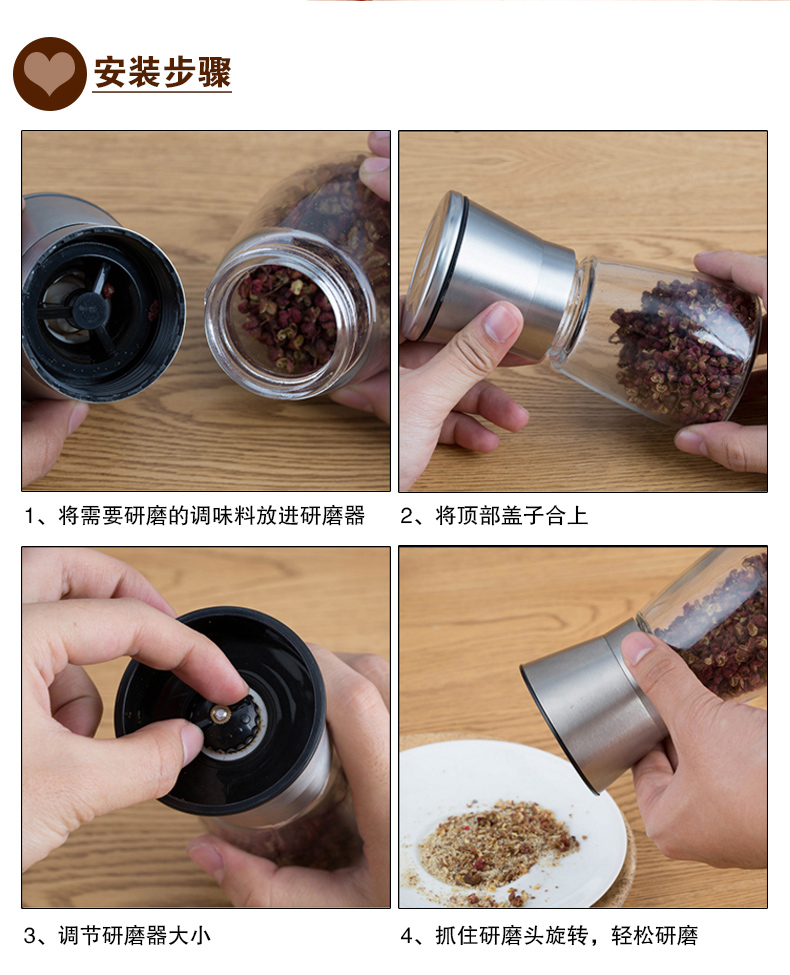 安装步骤

1、将需要研磨的调味料放进研磨器

2、将顶部盖子合上

3、调节研磨器大小

4、抓住研磨头旋转，轻松研磨